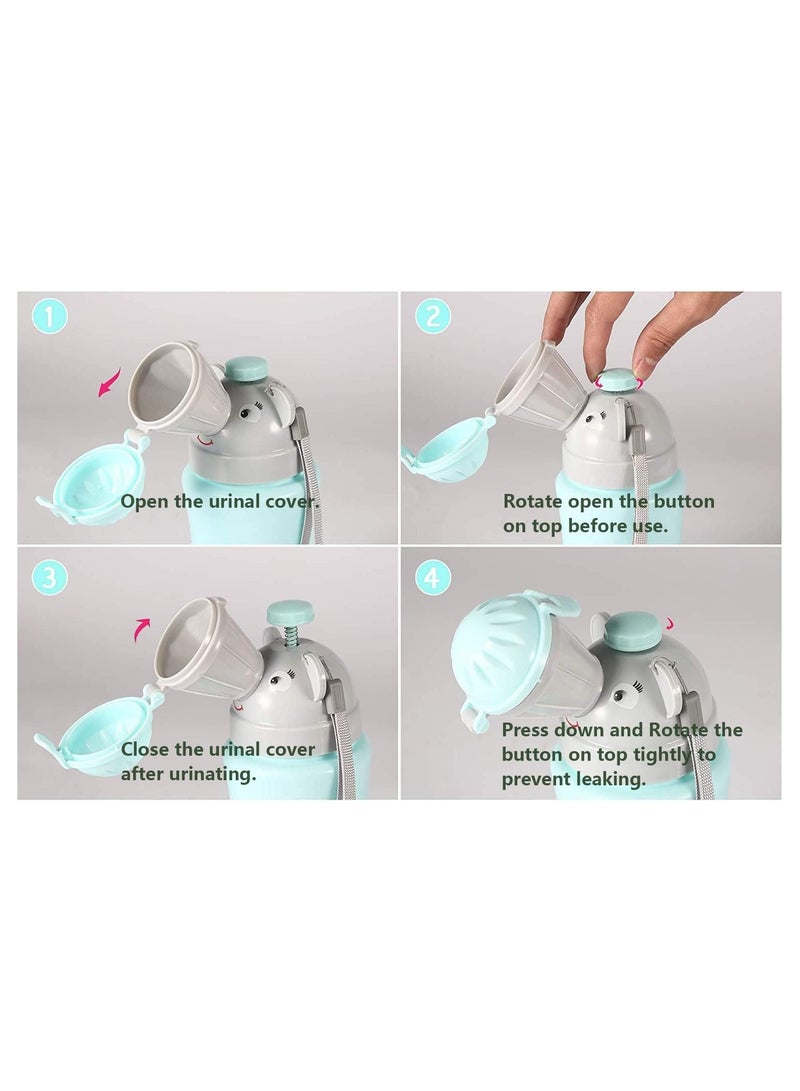 1

Open the urinal cover.

2

Rotate open the button on top before use.

3

Close the urinal cover after urinating.

4

Press down and Rotate the button on top tightly to prevent leaking.