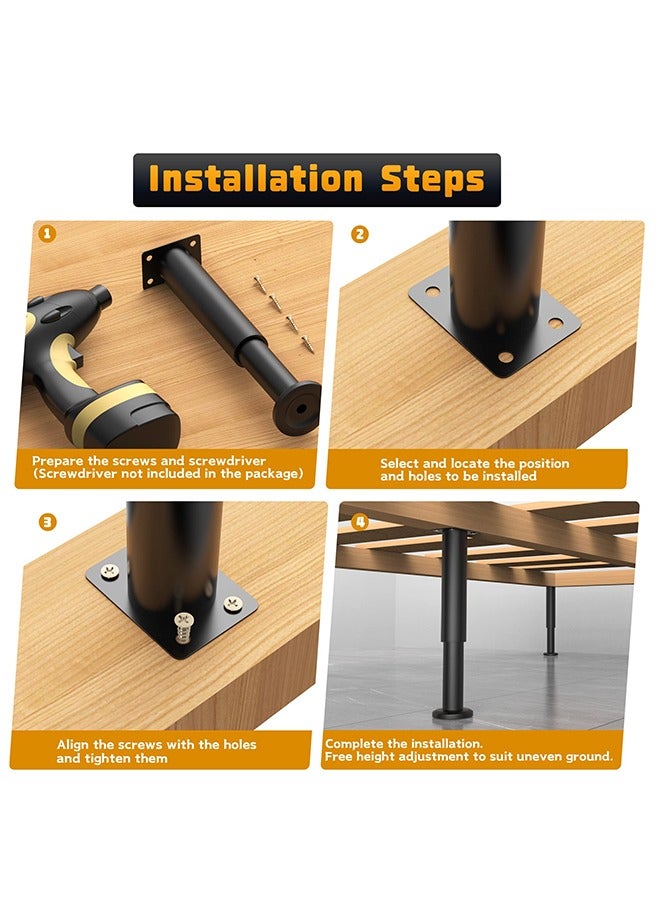 Installation Steps

1

Prepare the screws and screwdriver (Screwdriver not included in the package)

2

Select and locate the position and holes to be installed

3

Align the screws with the holes and tighten them

4

Complete the installation. Free height adjustment to suit uneven ground.