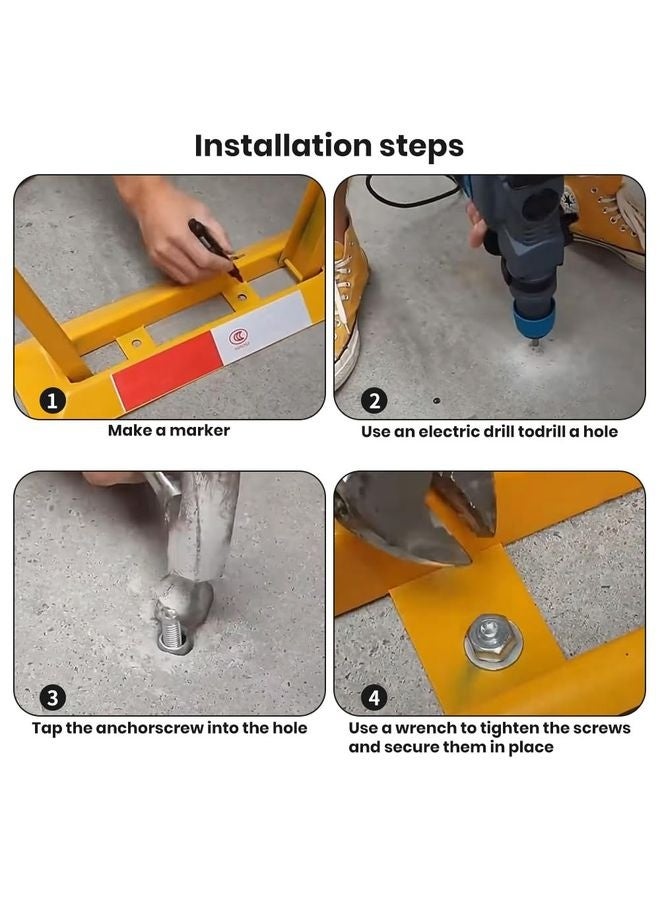 Installation steps

1

Make a marker

2

Use an electric drill todrill a hole

3

Tap the anchorscrew into the hole

4

Use a wrench to tighten the screws and secure them in place