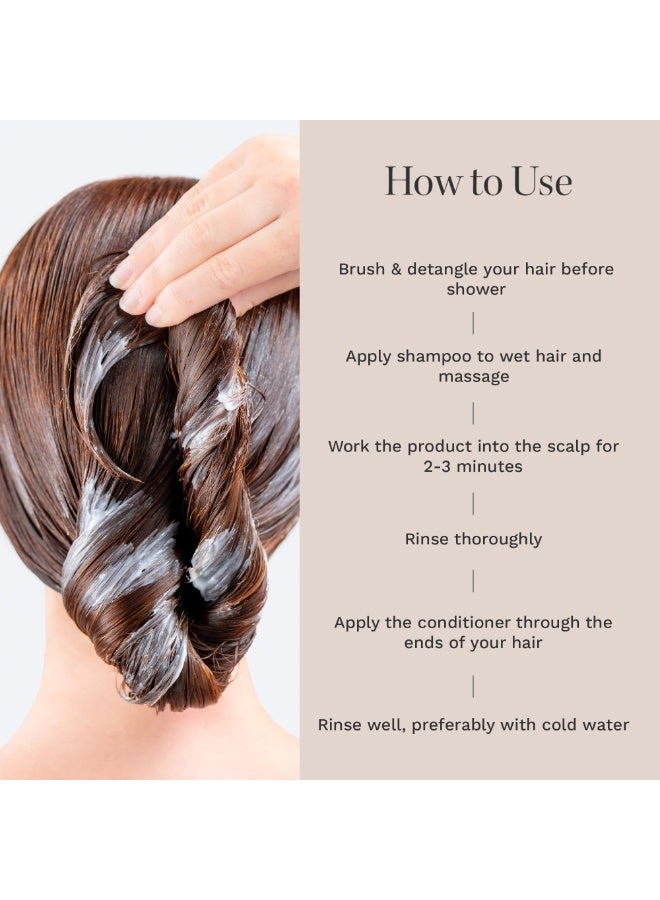 How to Use

Brush & detangle your hair before shower

Apply shampoo to wet hair and massage

Work the product into the scalp for 2-3 minutes

Rinse thoroughly

Apply the conditioner through the ends of your hair

Rinse well, preferably with cold water