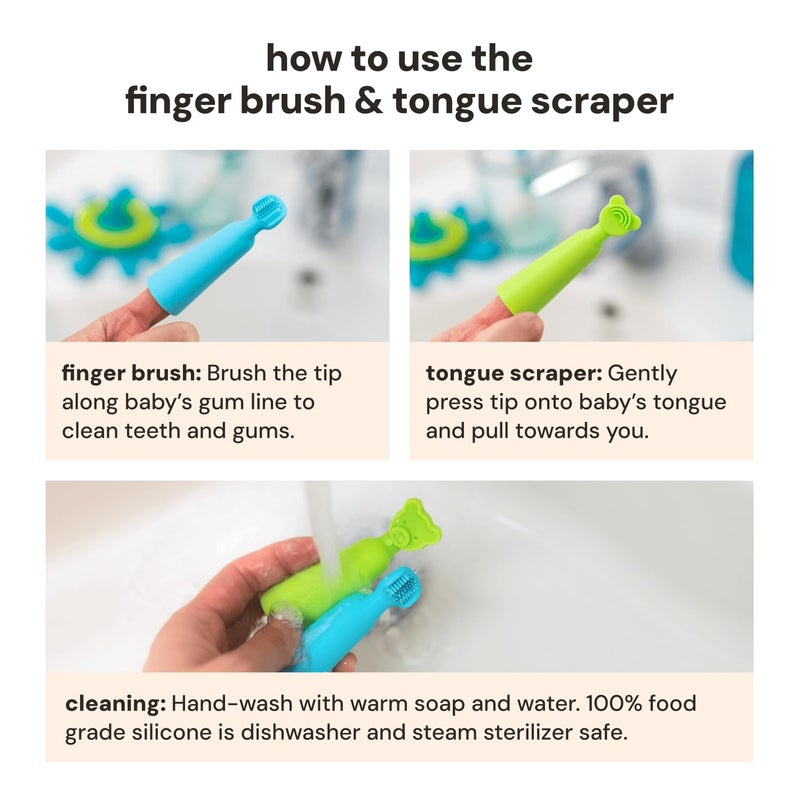 how to use the finger brush & tongue scraper

finger brush: Brush the tip along baby's gum line to clean teeth and gums.

tongue scraper: Gently press tip onto baby's tongue and pull towards you.

cleaning: Hand-wash with warm soap and water. 100% food grade silicone is dishwasher and steam sterilizer safe.