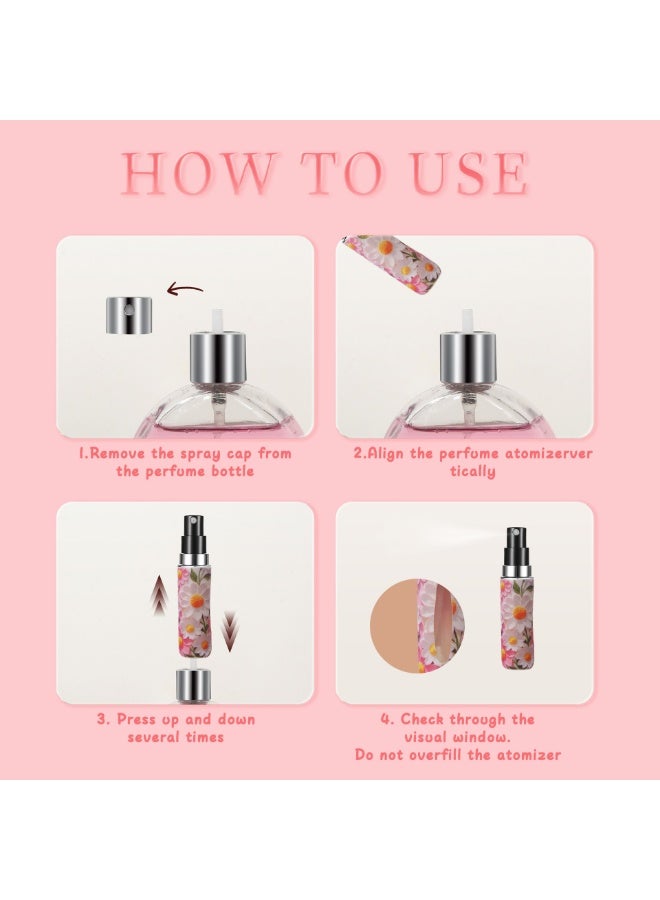 HOW TO USE

1.Remove the spray cap from the perfume bottle

2.Align the perfume atomizerver tically

3. Press up and down several times

4. Check through the visual window. Do not overfill the atomizer