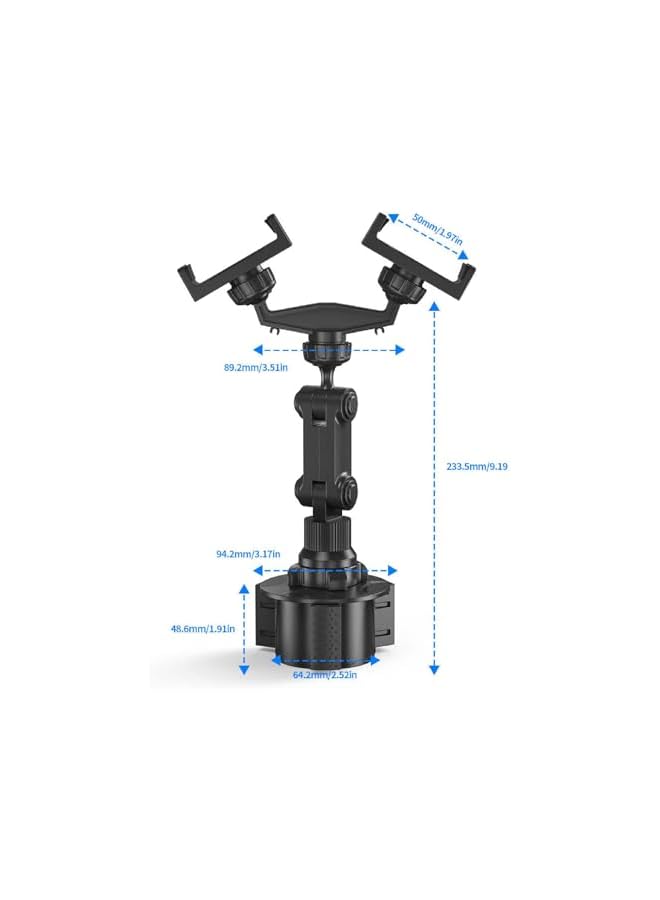 50mm/1.97in

89.2mm/3.51in

233.5mm/9.19

94.2mm/3.17in

48.6mm/1.91in

64.2mm/2.52in