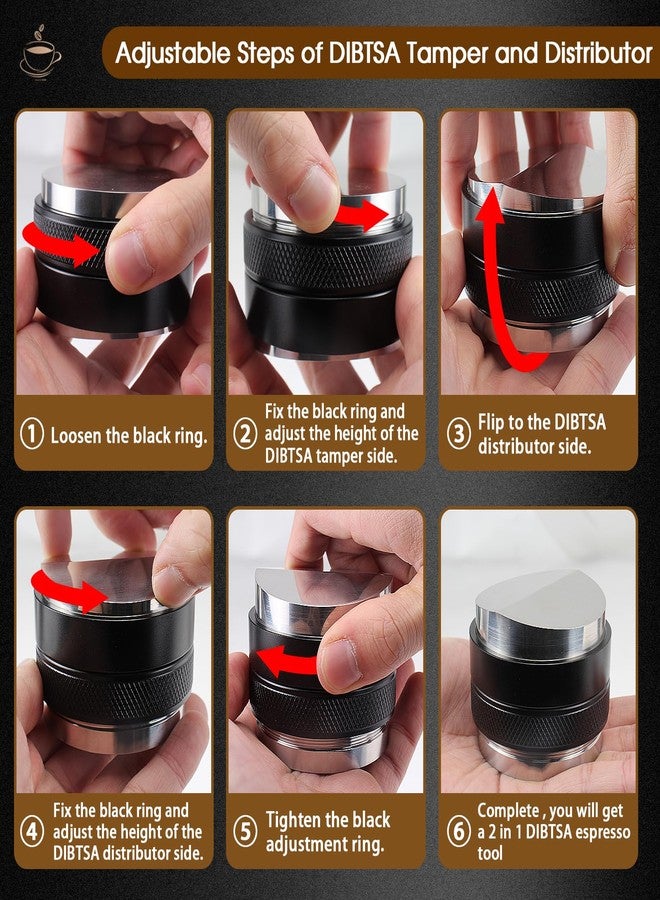 Adjustable Steps of DIBTSA Tamper and Distributor

① Loosen the black ring.

② Fix the black ring and adjust the height of the DIBTSA tamper side.

③ Flip to the DIBTSA distributor side.

④ Fix the black ring and adjust the height of the DIBTSA distributor side.

⑤ Tighten the black adjustment ring.

⑥ Complete , you will get a 2 in 1 DIBTSA espresso tool