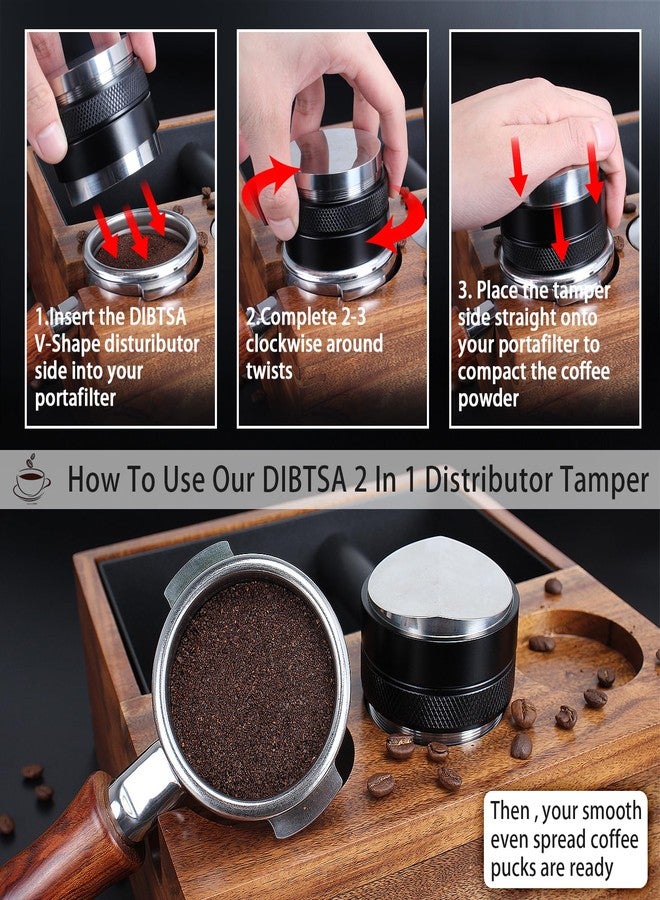 1.Insert the DIBTSA V-Shape distuributor side into your portafilter

2.Complete 2-3 clockwise around twists

3. Place the tamper side straight onto your portafilter to compact the coffee powder

How To Use Our DIBTSA 2 In 1 Distributor Tamper

Then , your smooth even spread coffee pucks are ready