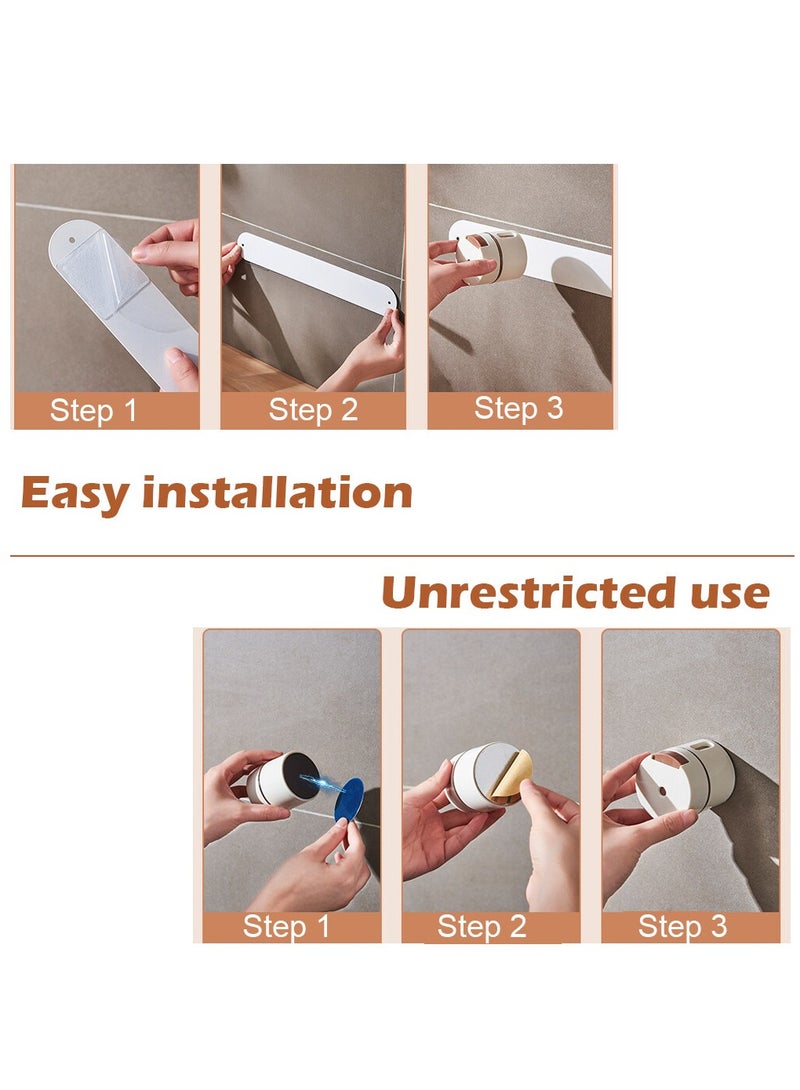 Step 1
Step 2
Step 3

Easy installation

Unrestricted use

Step 1
Step 2
Step 3