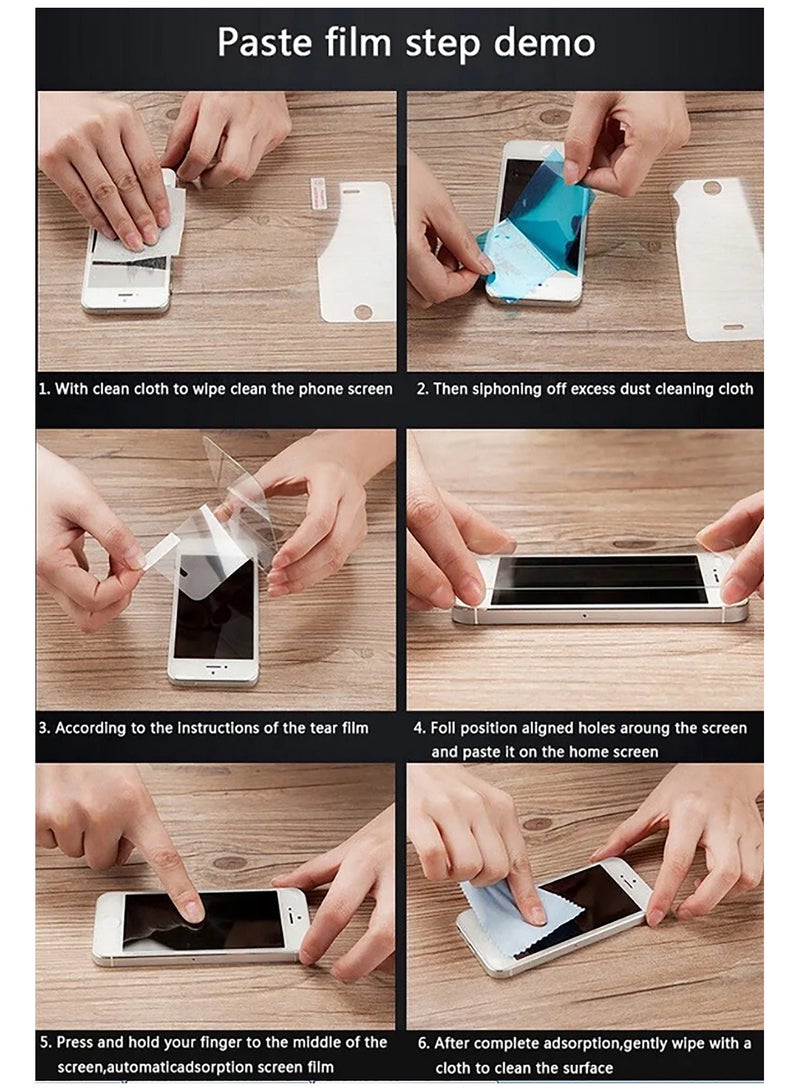 Paste film step demo

1. With clean cloth to wipe clean the phone screen

2. Then siphoning off excess dust cleaning cloth

3. According to the instructions of the tear film

4. Foil position aligned holes aroung the screen and paste it on the home screen

5. Press and hold your finger to the middle of the screen,automaticadsorption screen film

6. After complete adsorption,gently wipe with a cloth to clean the surface