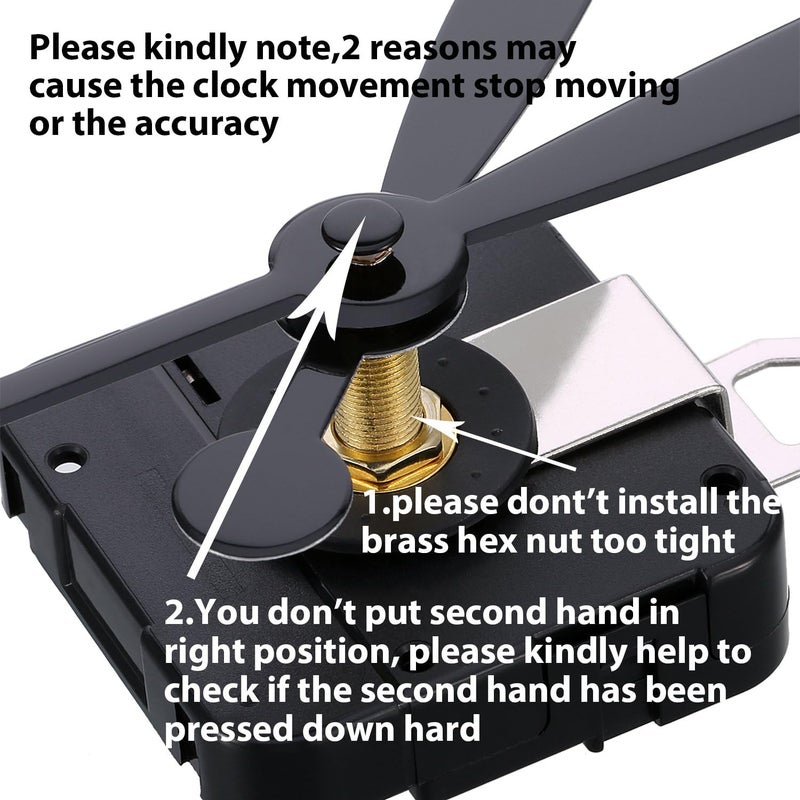 Please kindly note,2 reasons may cause the clock movement stop moving or the accuracy

1.please dont't install the brass hex nut too tight

2.You don't put second hand in right position, please kindly help to check if the second hand has been pressed down hard