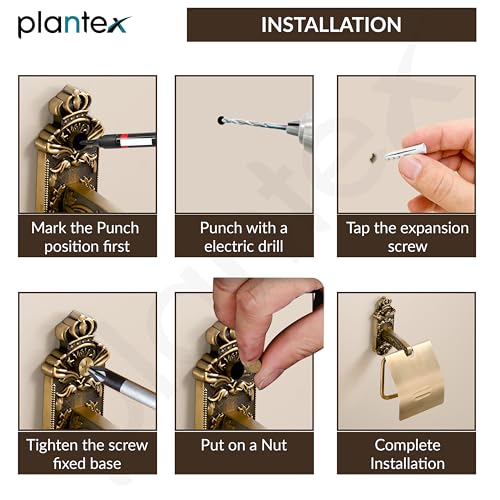 plantex

INSTALLATION

Mark the Punch position first

Punch with a electric drill

Tap the expansion screw

Tighten the screw fixed base

Put on a Nut

Complete Installation