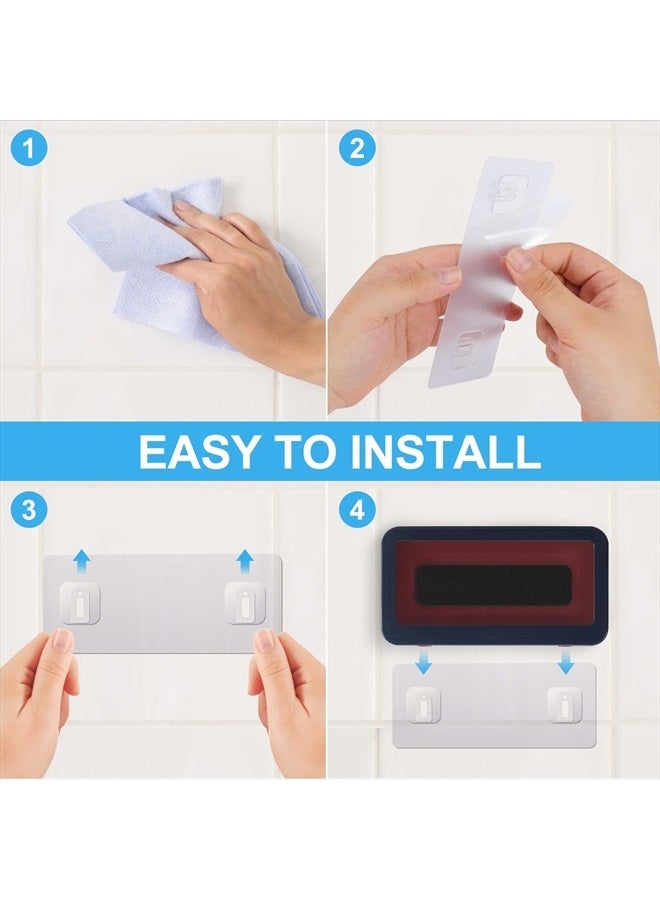 1

2

EASY TO INSTALL

3

4