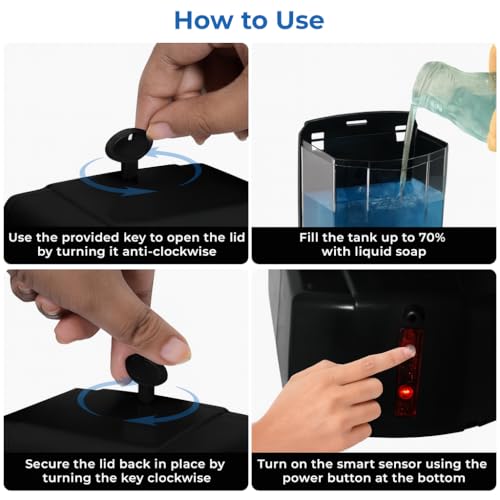 How to Use

Use the provided key to open the lid by turning it anti-clockwise

Fill the tank up to 70% with liquid soap

Secure the lid back in place by turning the key clockwise

Turn on the smart sensor using the power button at the bottom