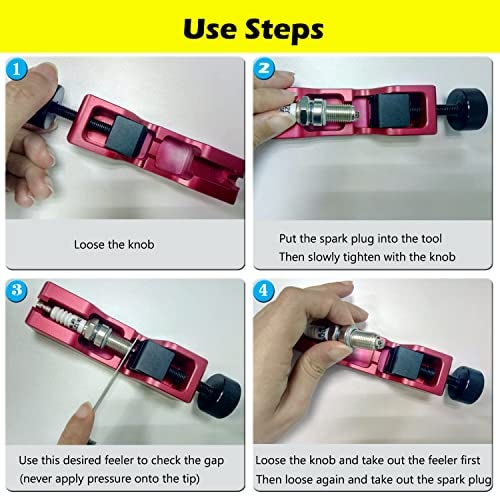 Use Steps

1

Loose the knob

2

Put the spark plug into the tool
Then slowly tighten with the knob

3

Use this desired feeler to check the gap
(never apply pressure onto the tip)

4

Loose the knob and take out the feeler first
Then loose again and take out the spark plug