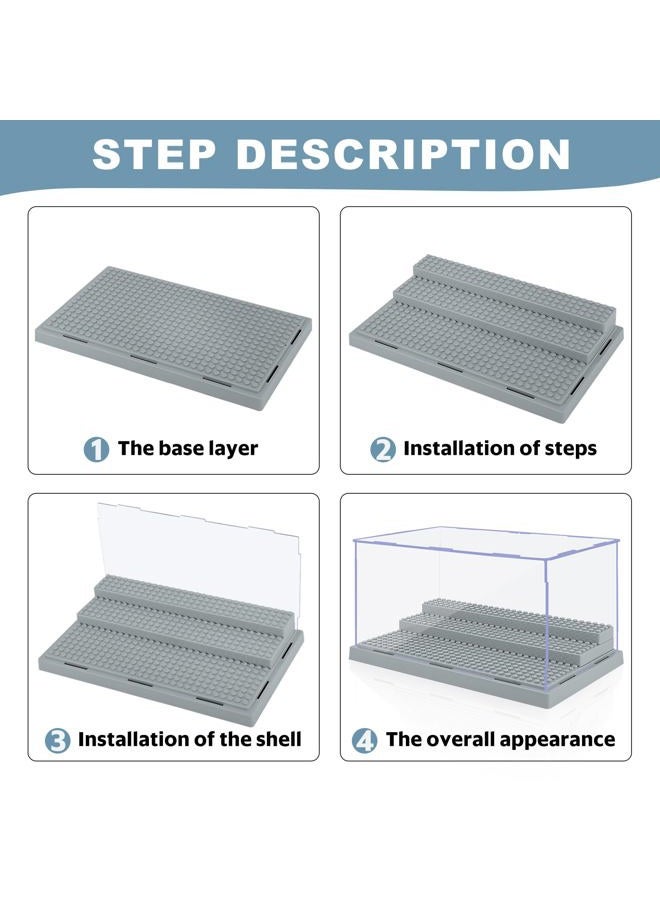 STEP DESCRIPTION

1 The base layer

2 Installation of steps

3 Installation of the shell

4 The overall appearance