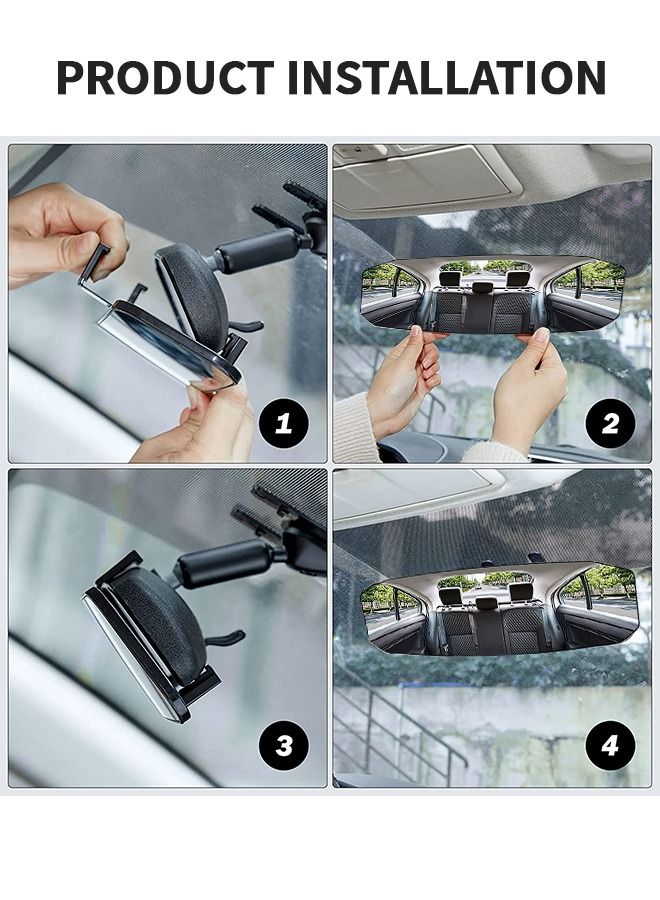 PRODUCT INSTALLATION

1

2

3

4