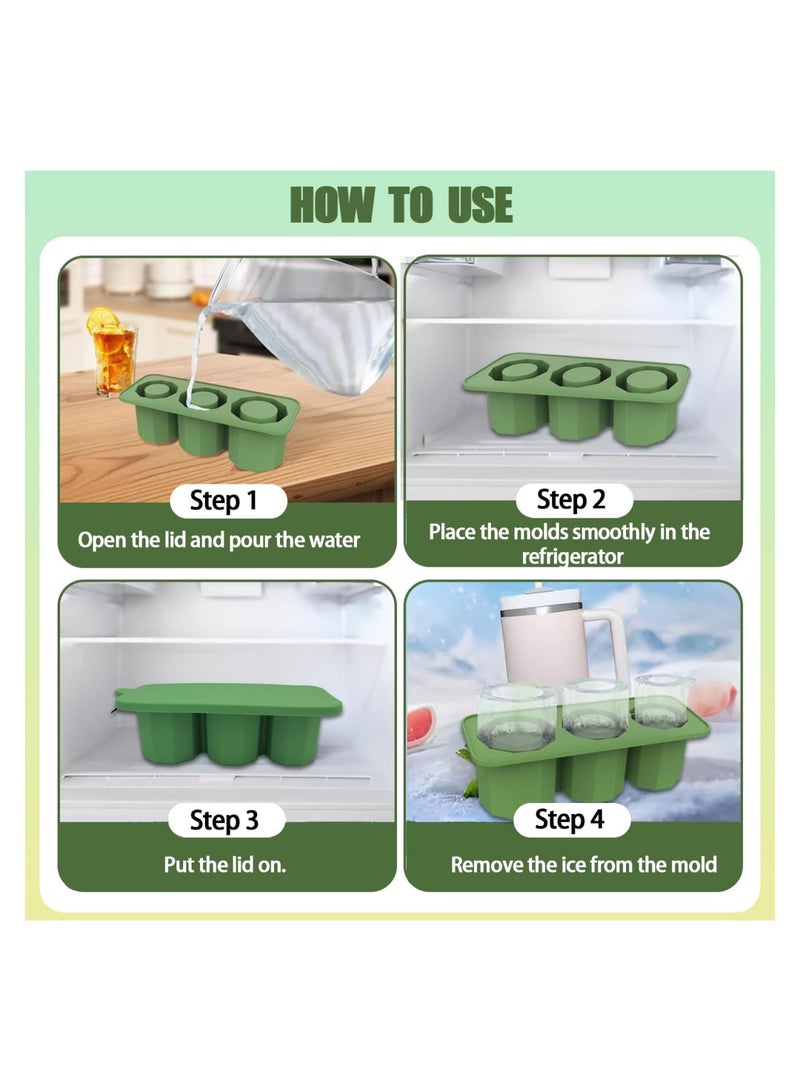 HOW TO USE

Step 1

Open the lid and pour the water

Step 2

Place the molds smoothly in the refrigerator

Step 3

Put the lid on.

Step 4

Remove the ice from the mold