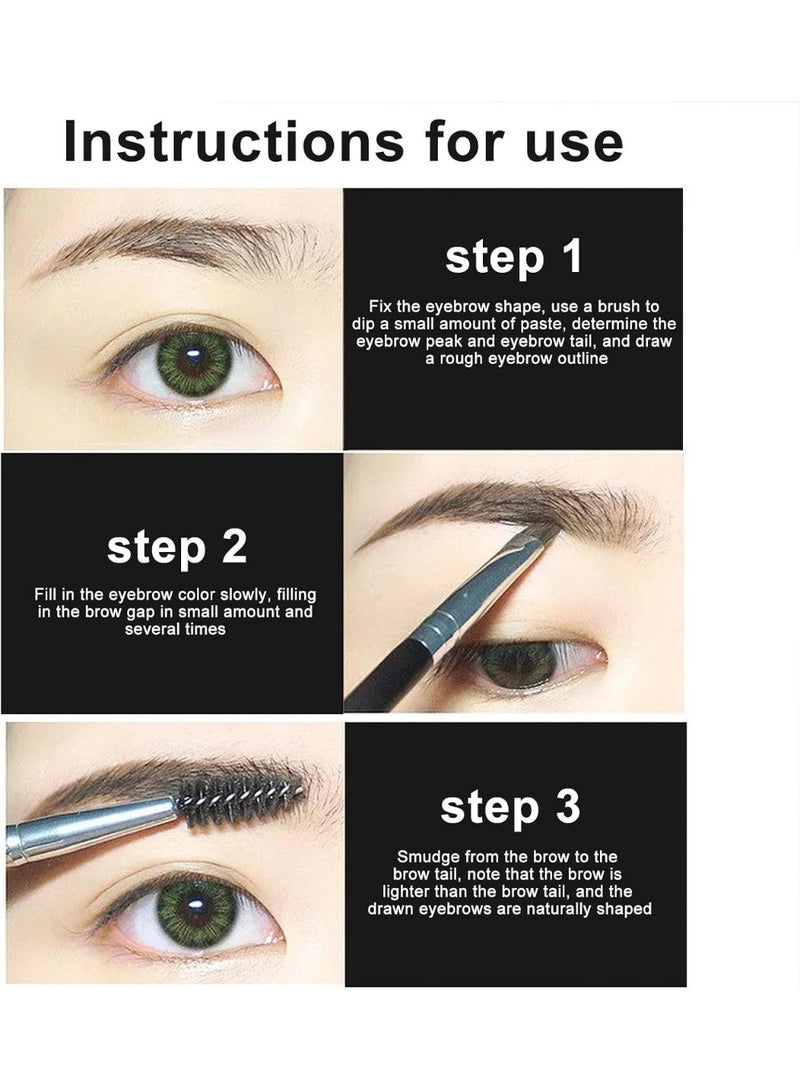 Instructions for use

step 1

Fix the eyebrow shape, use a brush to dip a small amount of paste, determine the eyebrow peak and eyebrow tail, and draw a rough eyebrow outline

step 2

Fill in the eyebrow color slowly, filling in the brow gap in small amount and several times

step 3

Smudge from the brow to the brow tail, note that the brow is lighter than the brow tail, and the drawn eyebrows are naturally shaped