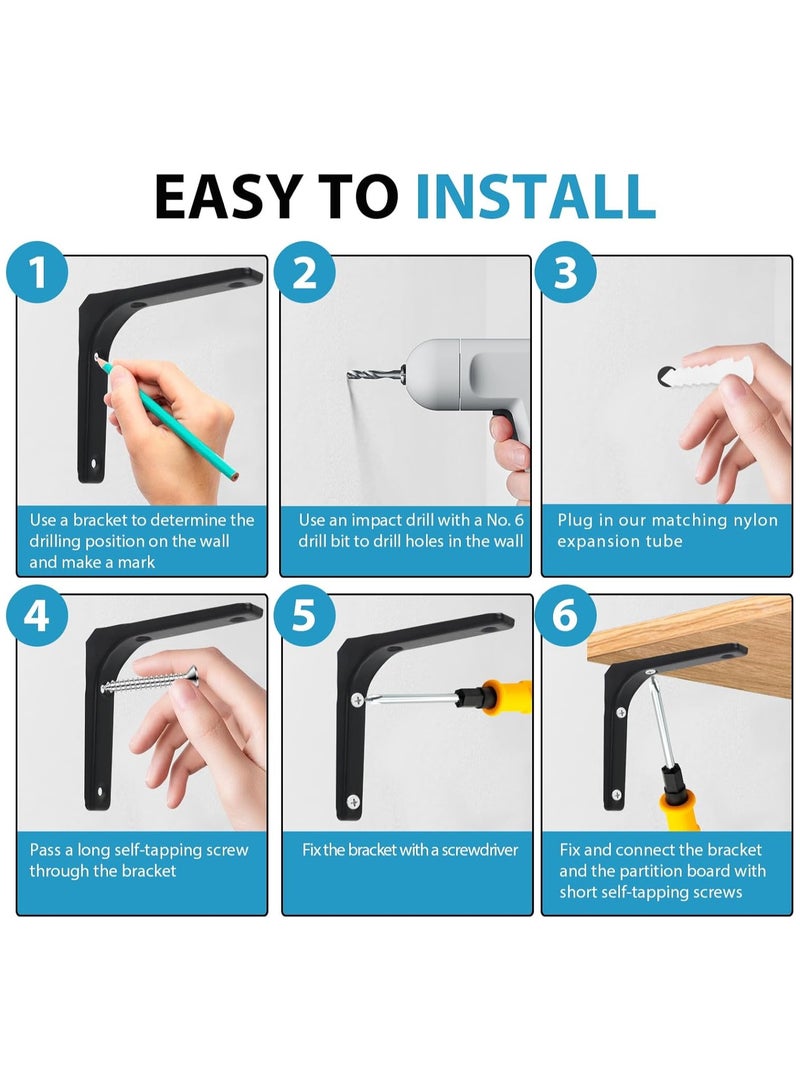 EASY TO INSTALL

1

Use a bracket to determine the drilling position on the wall and make a mark

2

Use an impact drill with a No. 6 drill bit to drill holes in the wall

3

Plug in our matching nylon expansion tube

4

Pass a long self-tapping screw through the bracket

5

Fix the bracket with a screwdriver

6

Fix and connect the bracket and the partition board with short self-tapping screws