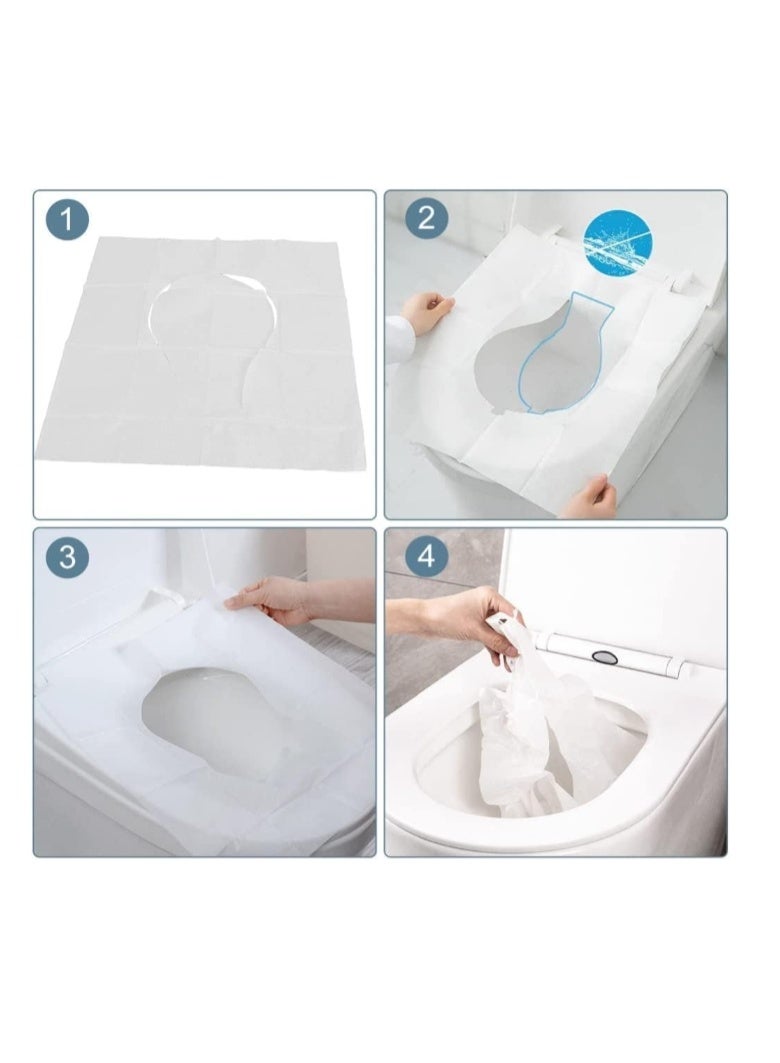 1

2

3

4