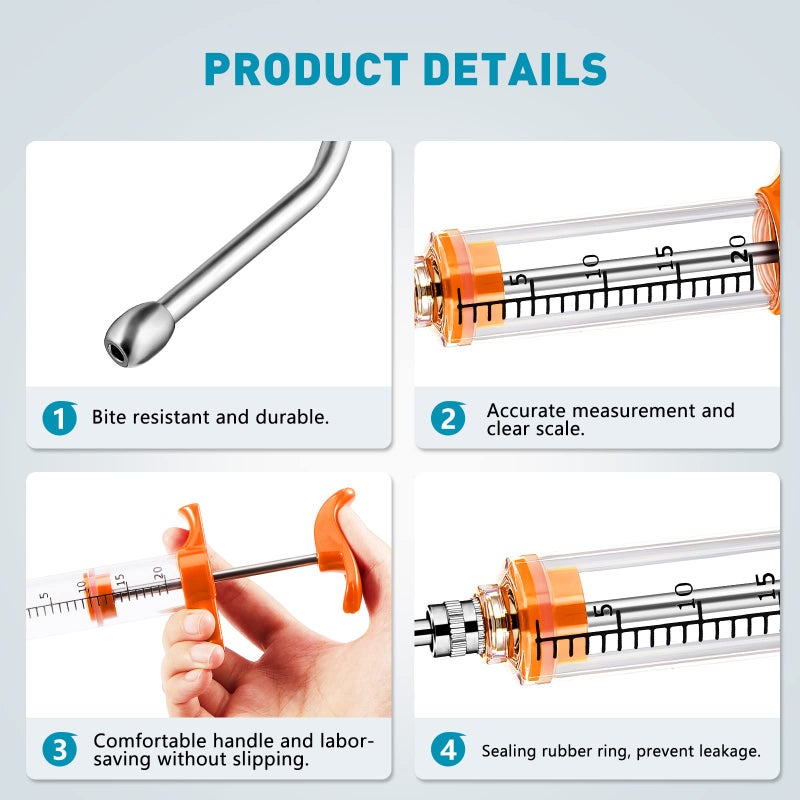 PRODUCT DETAILS

5 10 15 20

1 Bite resistant and durable.

2 Accurate measurement and clear scale.

5 10 15 20

5 10 15

3 Comfortable handle and labor-saving without slipping.

4 Sealing rubber ring, prevent leakage.