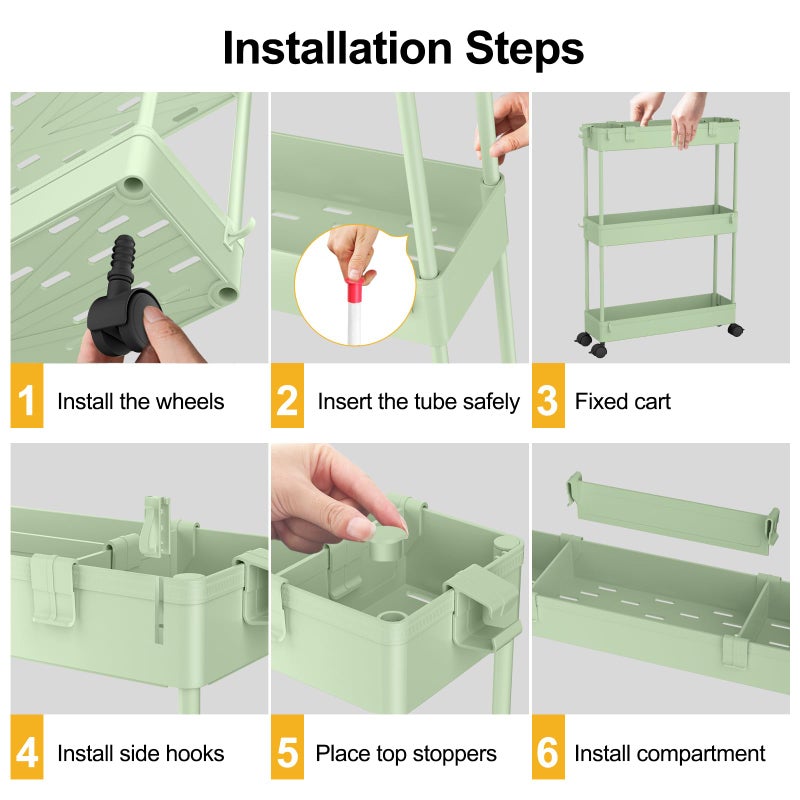 Installation Steps

1 Install the wheels

2 Insert the tube safely

3 Fixed cart

4 Install side hooks

5 Place top stoppers

6 Install compartment