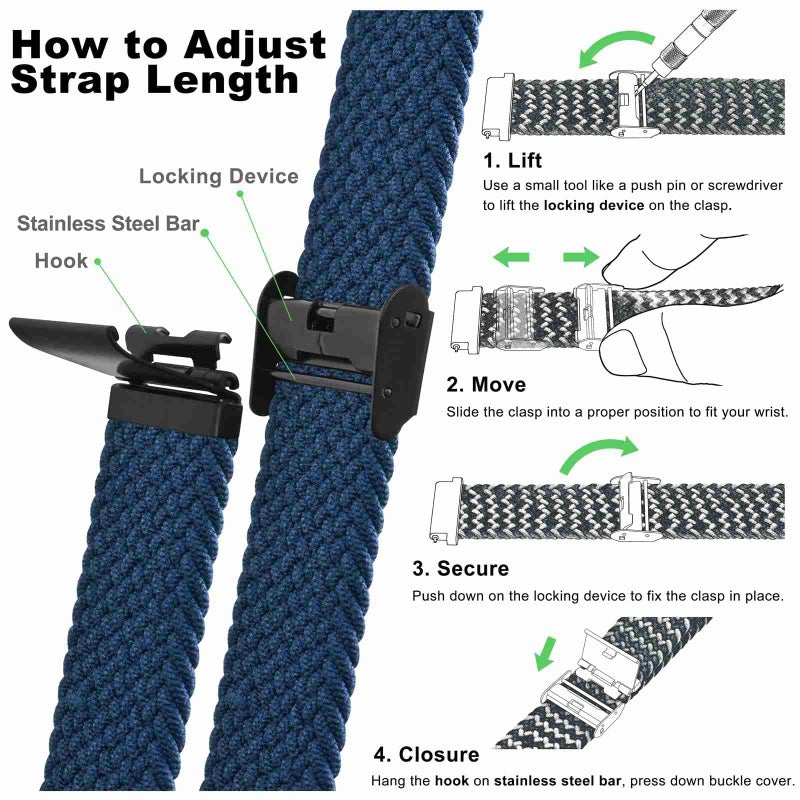 How to Adjust Strap Length

Locking Device

Stainless Steel Bar

Hook

1. Lift
Use a small tool like a push pin or screwdriver to lift the locking device on the clasp.

2. Move
Slide the clasp into a proper position to fit your wrist.

3. Secure
Push down on the locking device to fix the clasp in place.

4. Closure
Hang the hook on stainless steel bar, press down buckle cover.