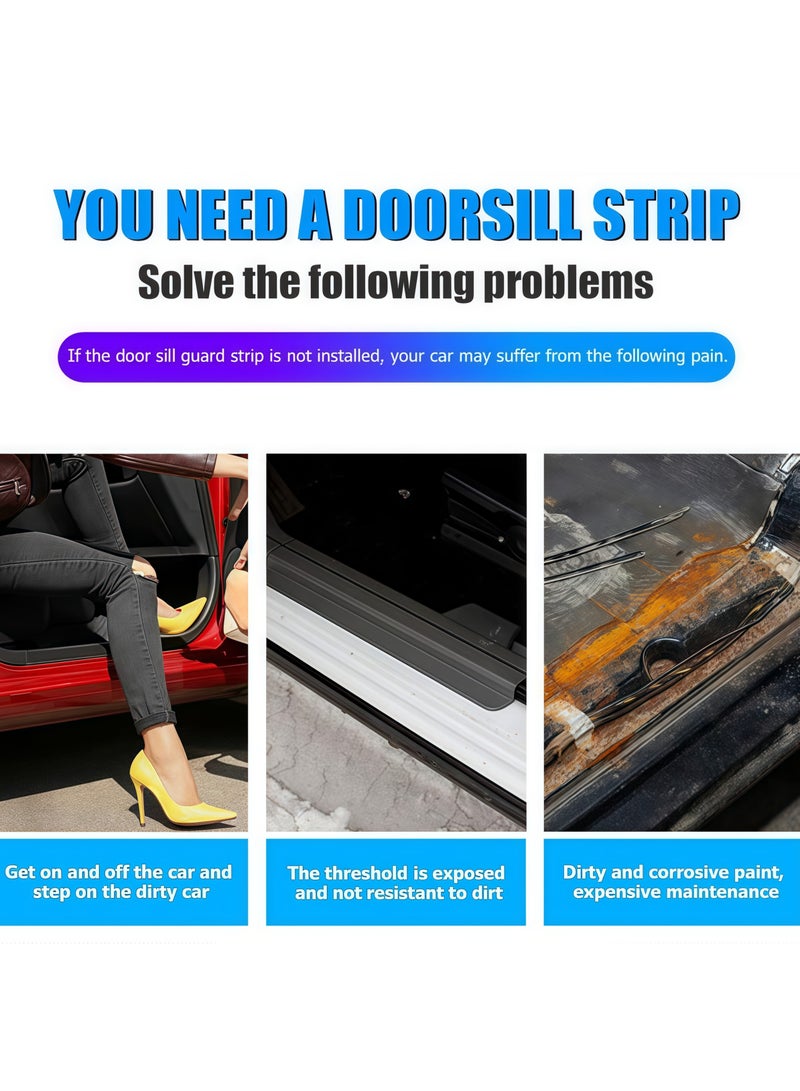 YOU NEED A DOORSILL STRIP
Solve the following problems

If the door sill guard strip is not installed, your car may suffer from the following pain.

Get on and off the car and step on the dirty car

The threshold is exposed and not resistant to dirt

Dirty and corrosive paint, expensive maintenance