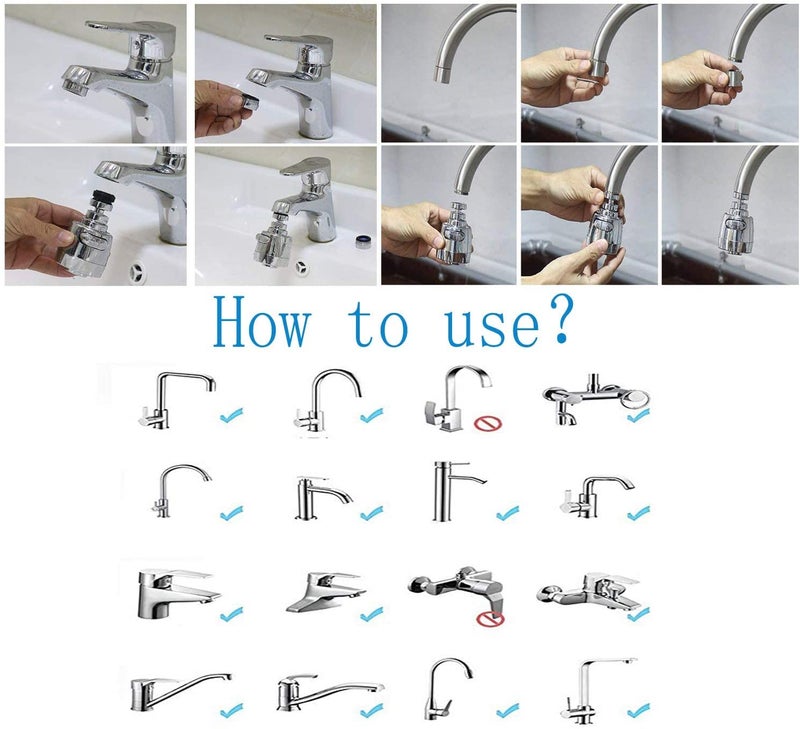 How to use?