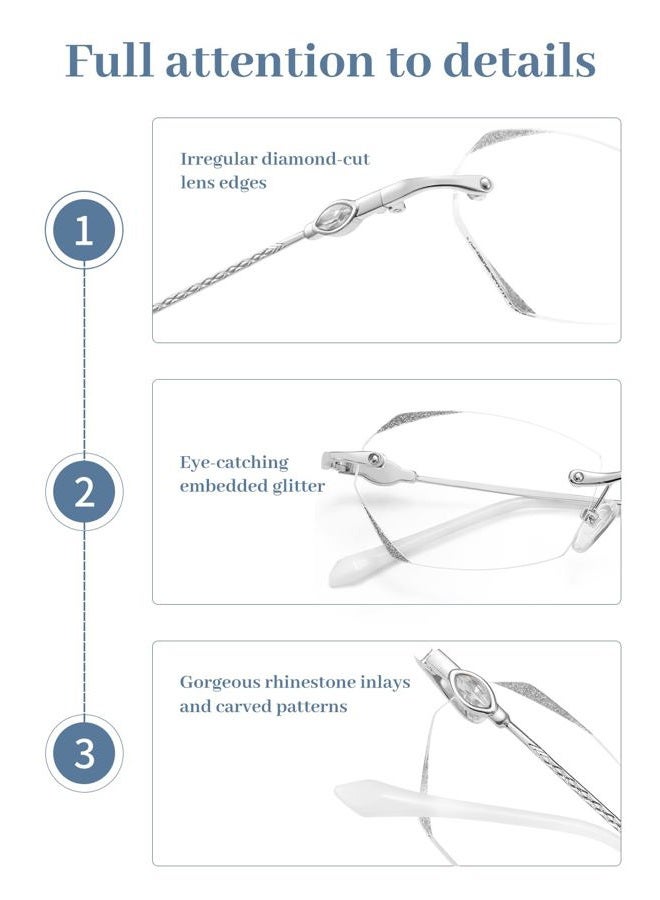 Full attention to details

1

Irregular diamond-cut lens edges

2

Eye-catching embedded glitter

3

Gorgeous rhinestone inlays and carved patterns