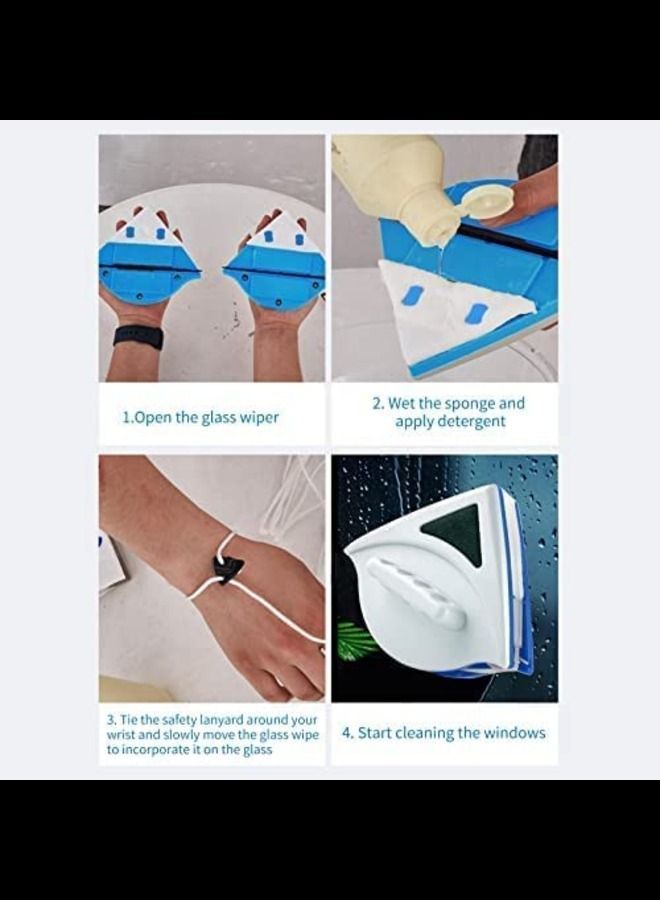 1.Open the glass wiper

2. Wet the sponge and apply detergent

3. Tie the safety lanyard around your wrist and slowly move the glass wipe to incorporate it on the glass

4. Start cleaning the windows