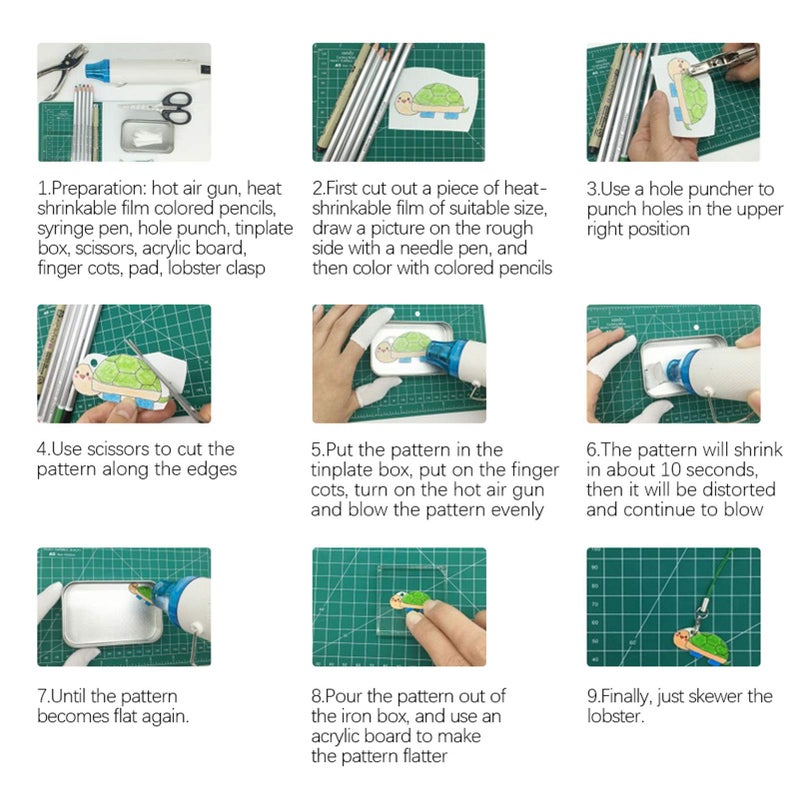 1.Preparation: hot air gun, heat shrinkable film colored pencils, syringe pen, hole punch, tinplate box, scissors, acrylic board, finger cots, pad, lobster clasp

2.First cut out a piece of heat-shrinkable film of suitable size, draw a picture on the rough side with a needle pen, and then color with colored pencils

3.Use a hole puncher to punch holes in the upper right position

4.Use scissors to cut the pattern along the edges

5.Put the pattern in the tinplate box, put on the finger cots, turn on the hot air gun and blow the pattern evenly

6.The pattern will shrink in about 10 seconds, then it will be distorted and continue to blow

7.Until the pattern becomes flat again.

8.Pour the pattern out of the iron box, and use an acrylic board to make the pattern flatter

9.Finally, just skewer the lobster.