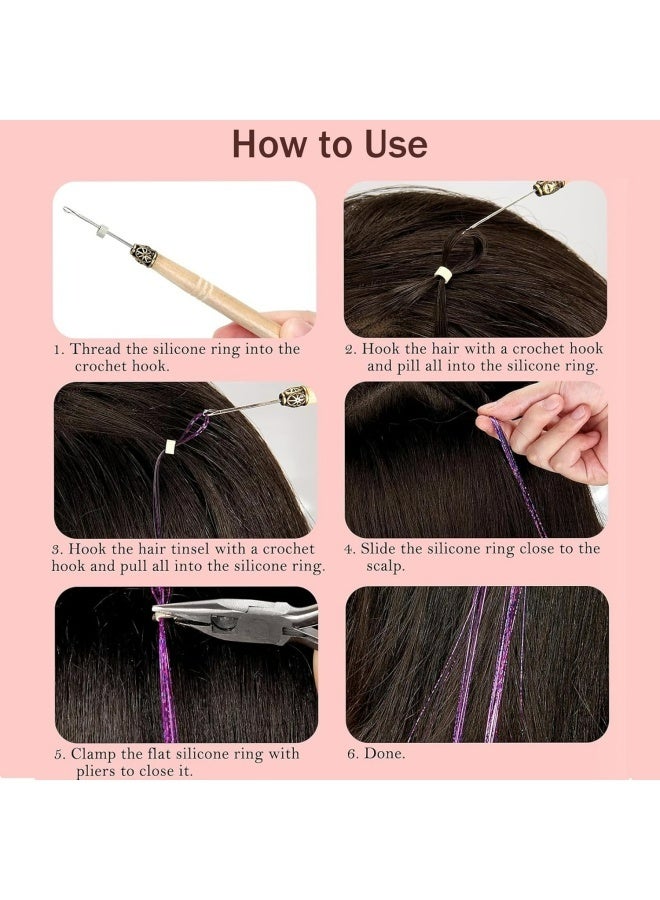 How to Use

1. Thread the silicone ring into the crochet hook.

2. Hook the hair with a crochet hook and pill all into the silicone ring.

3. Hook the hair tinsel with a crochet hook and pull all into the silicone ring.

4. Slide the silicone ring close to the scalp.

5. Clamp the flat silicone ring with pliers to close it.

6. Done.