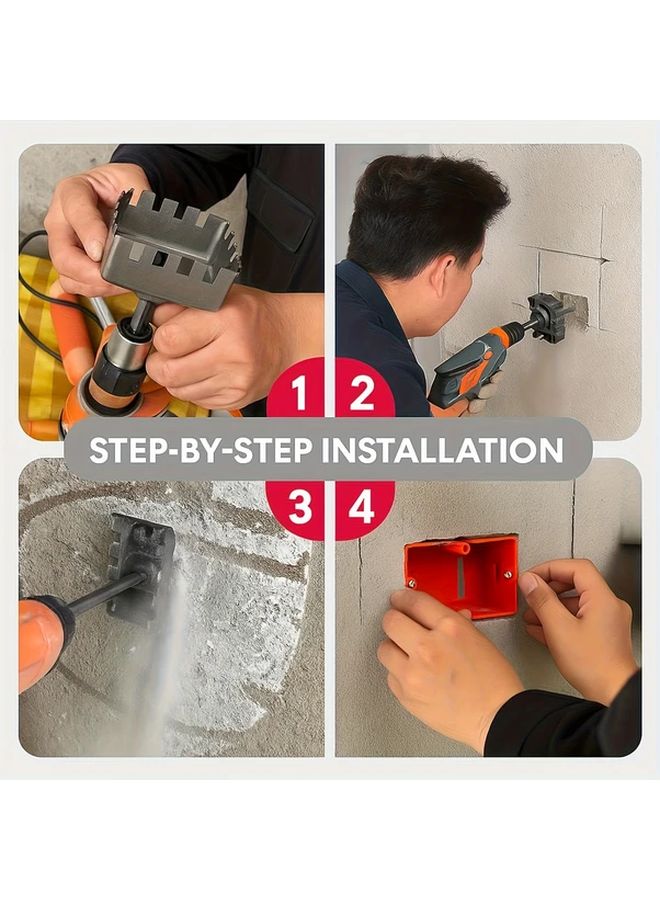 1 2
STEP-BY-STEP INSTALLATION
3 4