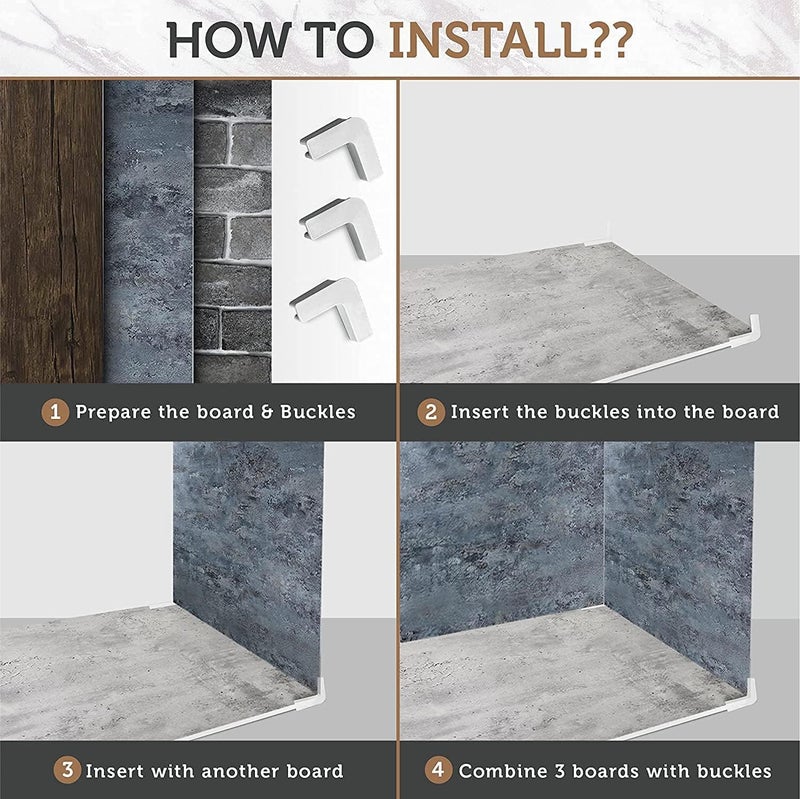 HOW TO INSTALL??

1 Prepare the board & Buckles

2 Insert the buckles into the board

3 Insert with another board

4 Combine 3 boards with buckles