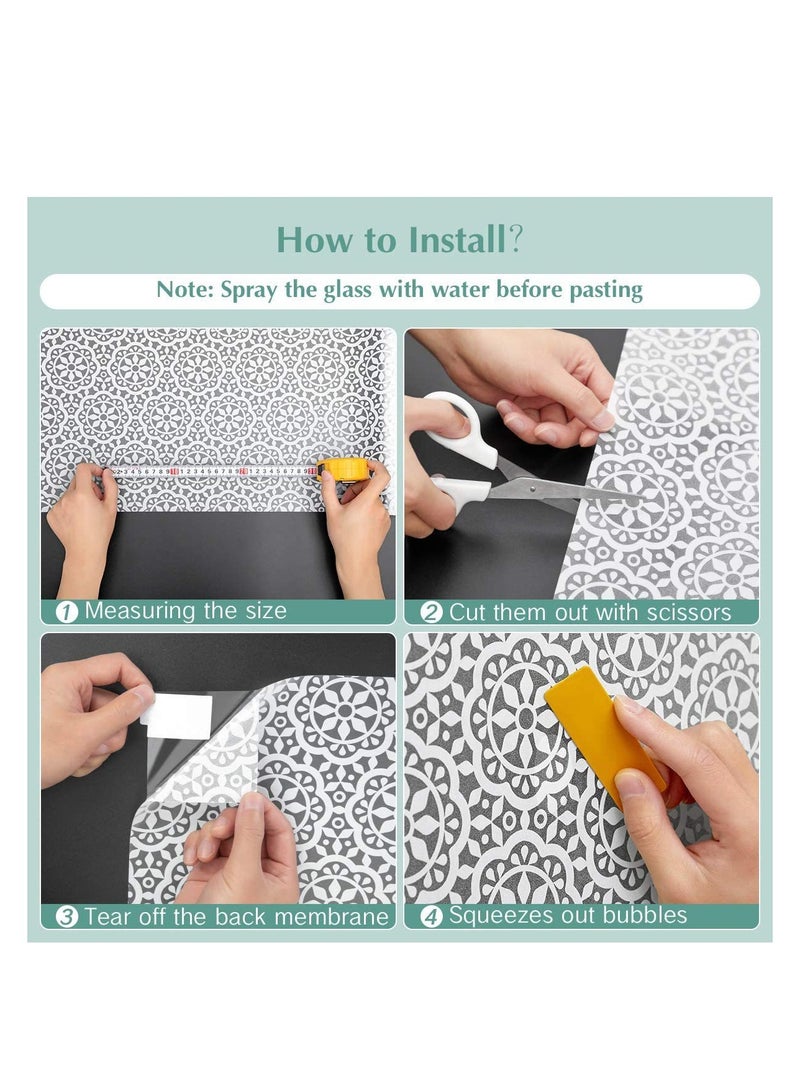 How to Install?

Note: Spray the glass with water before pasting

1 Measuring the size

2 Cut them out with scissors

3 Tear off the back membrane

4 Squeezes out bubbles