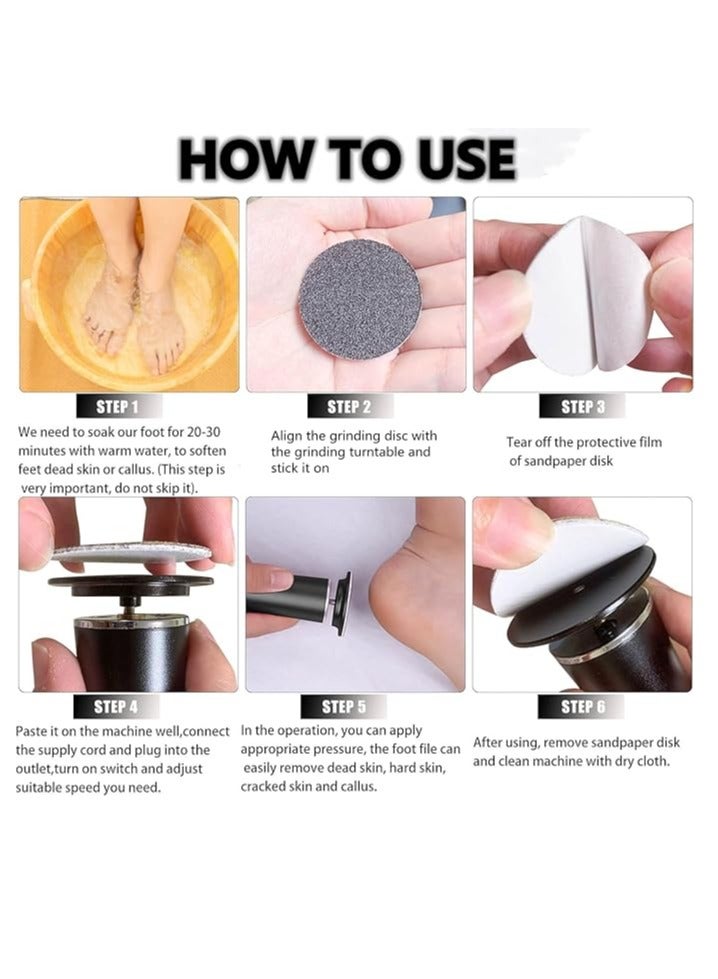 HOW TO USE

STEP 1

We need to soak our foot for 20-30 minutes with warm water, to soften feet dead skin or callus. (This step is very important, do not skip it).

STEP 2

Align the grinding disc with the grinding turntable and stick it on

STEP 3

Tear off the protective film of sandpaper disk

STEP 4

Paste it on the machine well,connect the supply cord and plug into the outlet,turn on switch and adjust suitable speed you need.

STEP 5

In the operation, you can apply appropriate pressure, the foot file can easily remove dead skin, hard skin, cracked skin and callus.

STEP 6

After using, remove sandpaper disk and clean machine with dry cloth.