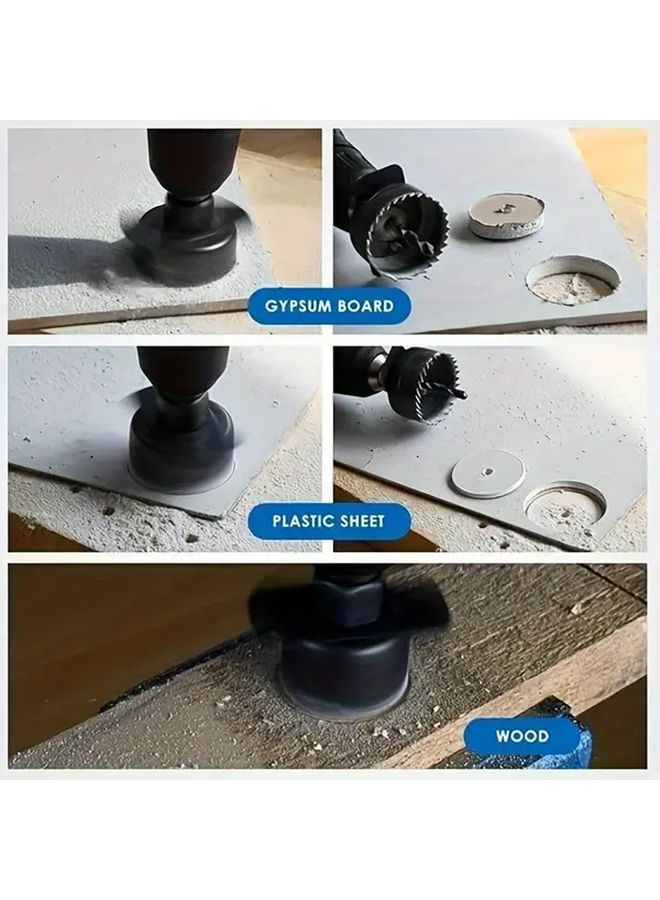 GYPSUM BOARD

PLASTIC SHEET

WOOD