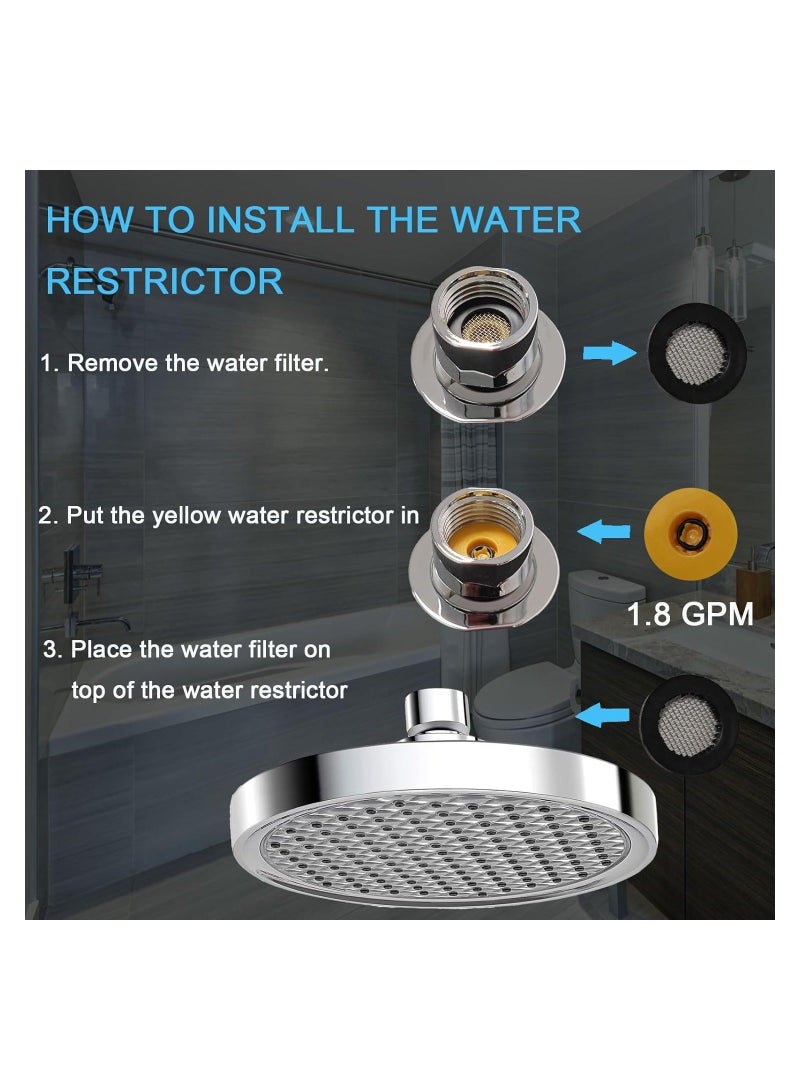 HOW TO INSTALL THE WATER RESTRICTOR

1. Remove the water filter.

2. Put the yellow water restrictor in

1.8 GPM

3. Place the water filter on top of the water restrictor