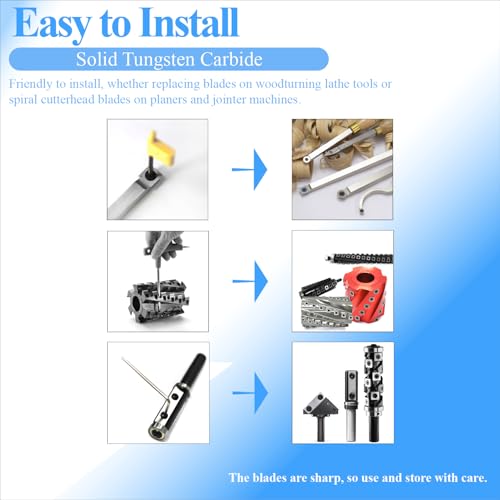 Easy to Install

Solid Tungsten Carbide

Friendly to install, whether replacing blades on woodturning lathe tools or spiral cutterhead blades on planers and jointer machines.

The blades are sharp, so use and store with care.