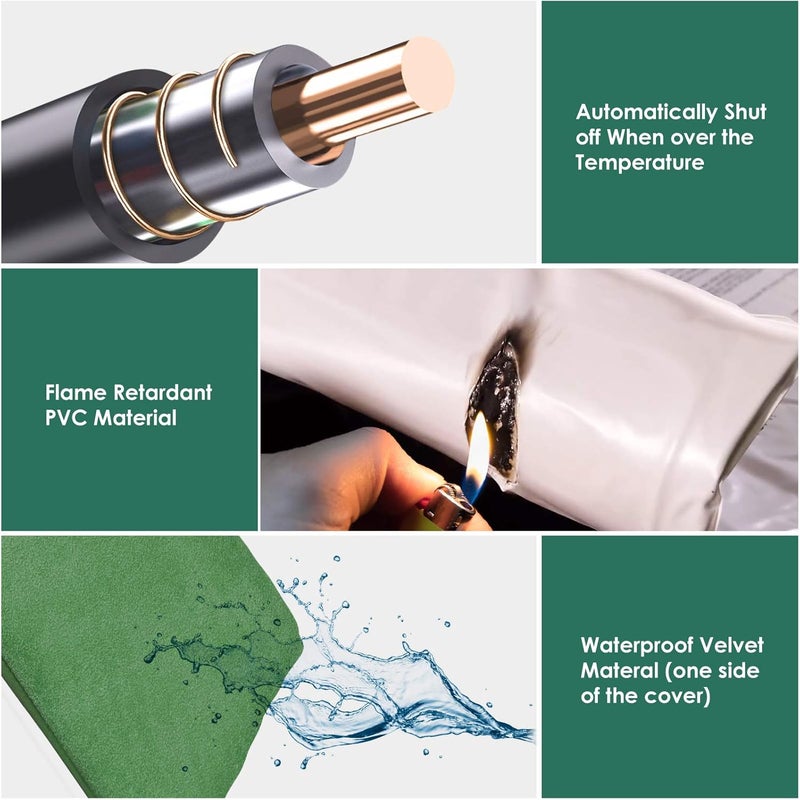 Automatically Shut off When over the Temperature

Flame Retardant PVC Material

Waterproof Velvet Materal (one side of the cover)