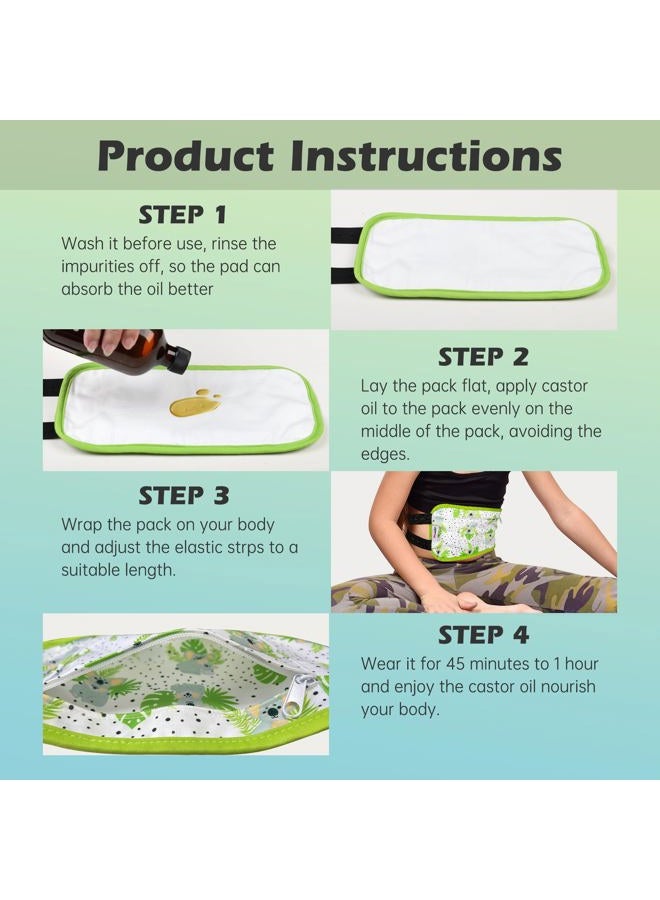 Product Instructions

STEP 1
Wash it before use, rinse the impurities off, so the pad can absorb the oil better

STEP 2
Lay the pack flat, apply castor oil to the pack evenly on the middle of the pack, avoiding the edges.

STEP 3
Wrap the pack on your body and adjust the elastic strps to a suitable length.

STEP 4
Wear it for 45 minutes to 1 hour and enjoy the castor oil nourish your body.