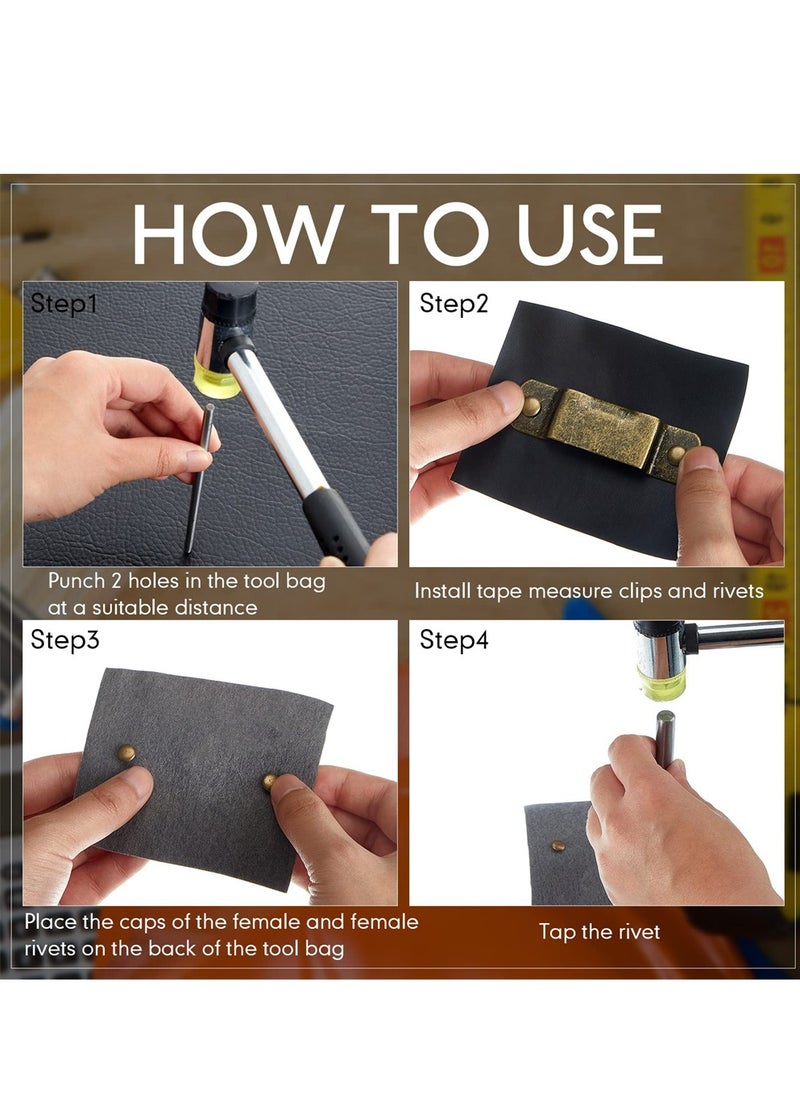 HOW TO USE

Step1

Punch 2 holes in the tool bag at a suitable distance

Step2

Install tape measure clips and rivets

Step3

Place the caps of the female and female rivets on the back of the tool bag

Step4

Tap the rivet