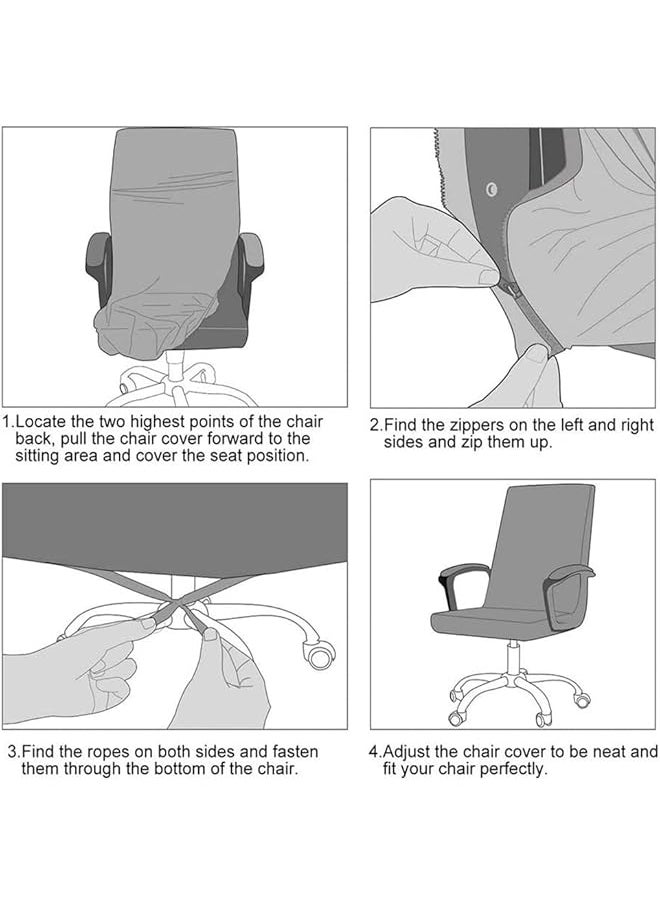 1.Locate the two highest points of the chair back, pull the chair cover forward to the sitting area and cover the seat position.

2.Find the zippers on the left and right sides and zip them up.

3.Find the ropes on both sides and fasten them through the bottom of the chair.

4.Adjust the chair cover to be neat and fit your chair perfectly.