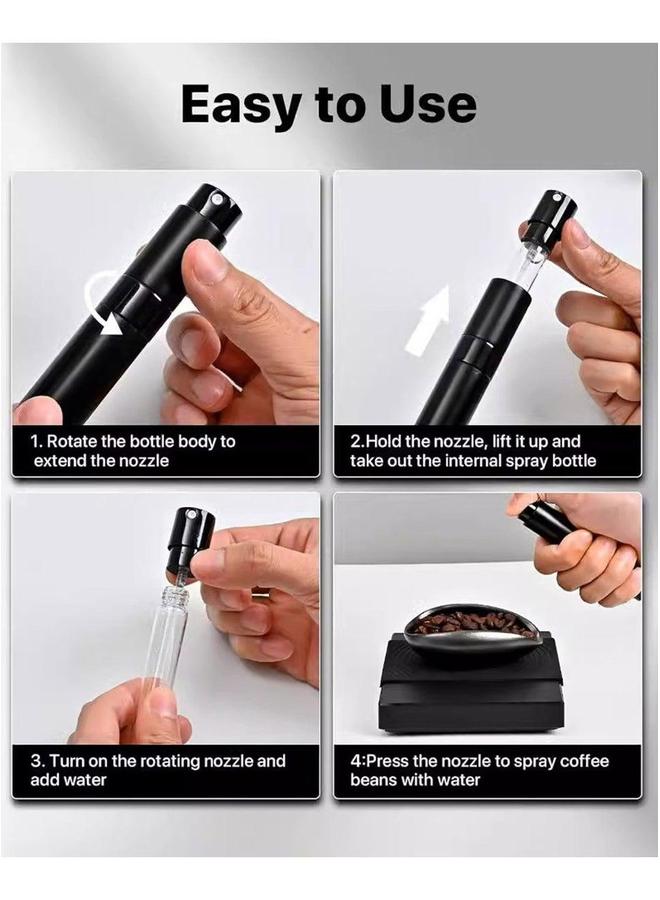 Easy to Use

1. Rotate the bottle body to extend the nozzle

2.Hold the nozzle, lift it up and take out the internal spray bottle

3. Turn on the rotating nozzle and add water

4:Press the nozzle to spray coffee beans with water