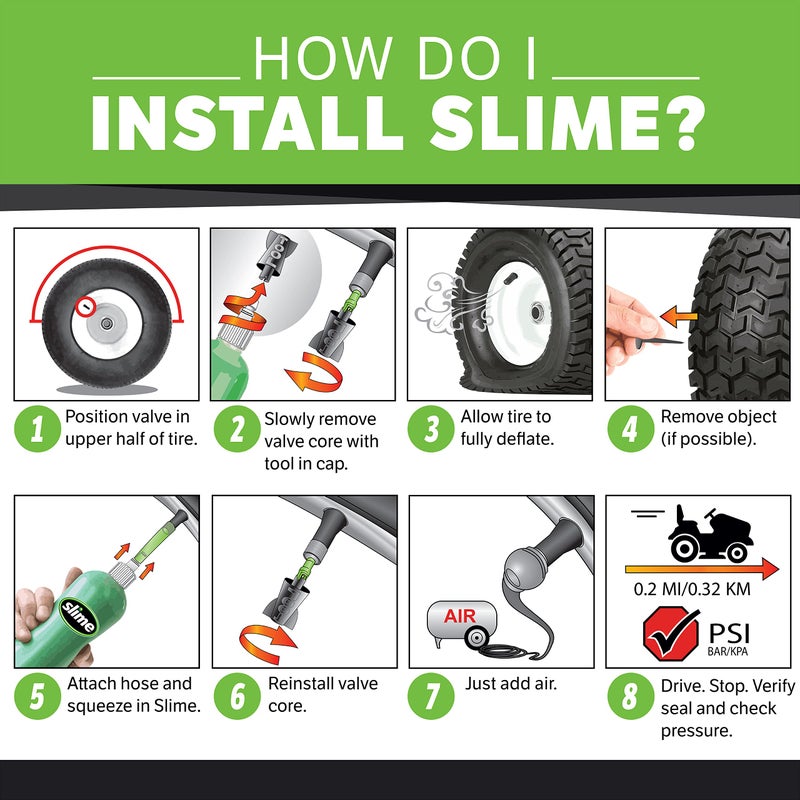 HOW DO I
INSTALL SLIME?

1 Position valve in upper half of tire.

2 Slowly remove valve core with tool in cap.

3 Allow tire to fully deflate.

4 Remove object (if possible).

slime

5 Attach hose and squeeze in Slime.

6 Reinstall valve core.

AIR

7 Just add air.

0.2 MI/0.32 KM

PSI
BAR/KPA

8 Drive. Stop. Verify seal and check pressure.