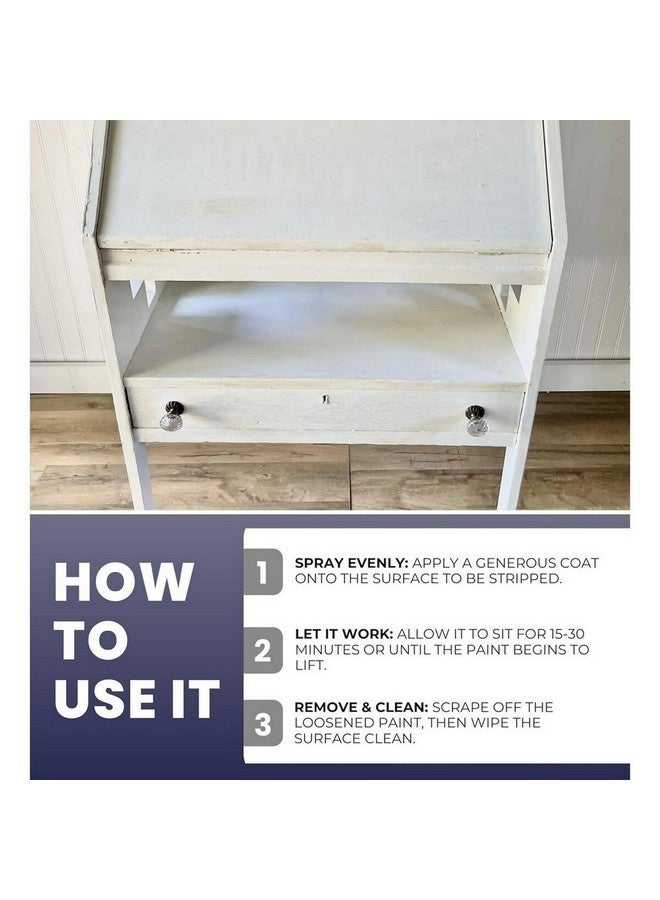 HOW TO USE IT

1 SPRAY EVENLY: APPLY A GENEROUS COAT ONTO THE SURFACE TO BE STRIPPED.

2 LET IT WORK: ALLOW IT TO SIT FOR 15-30 MINUTES OR UNTIL THE PAINT BEGINS TO LIFT.

3 REMOVE & CLEAN: SCRAPE OFF THE LOOSENED PAINT, THEN WIPE THE SURFACE CLEAN.