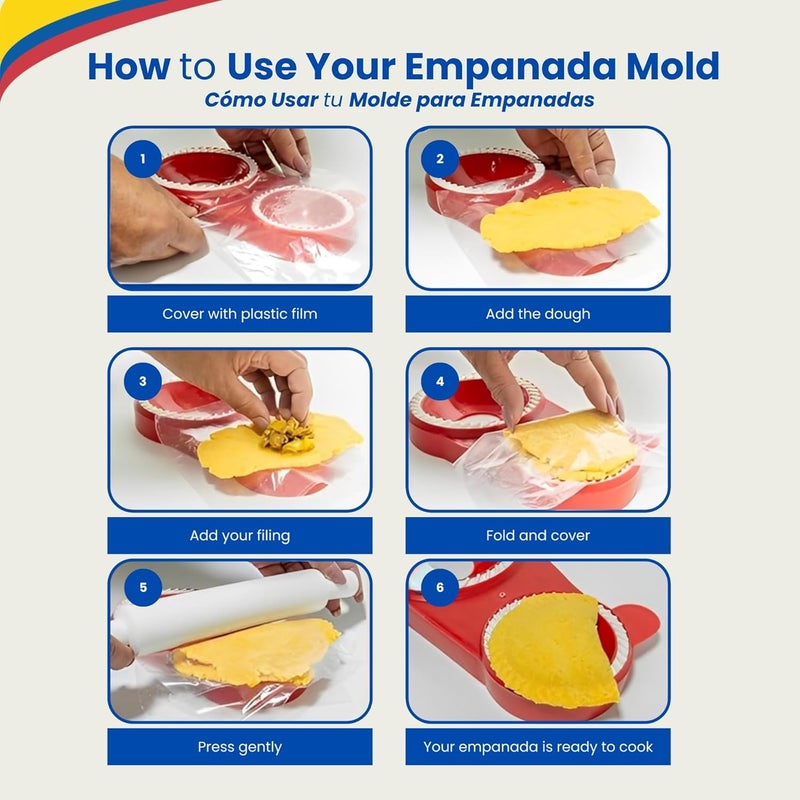 How to Use Your Empanada Mold
Cómo Usar tu Molde para Empanadas

1
Cover with plastic film

2
Add the dough

3
Add your filing

4
Fold and cover

5
Press gently

6
Your empanada is ready to cook