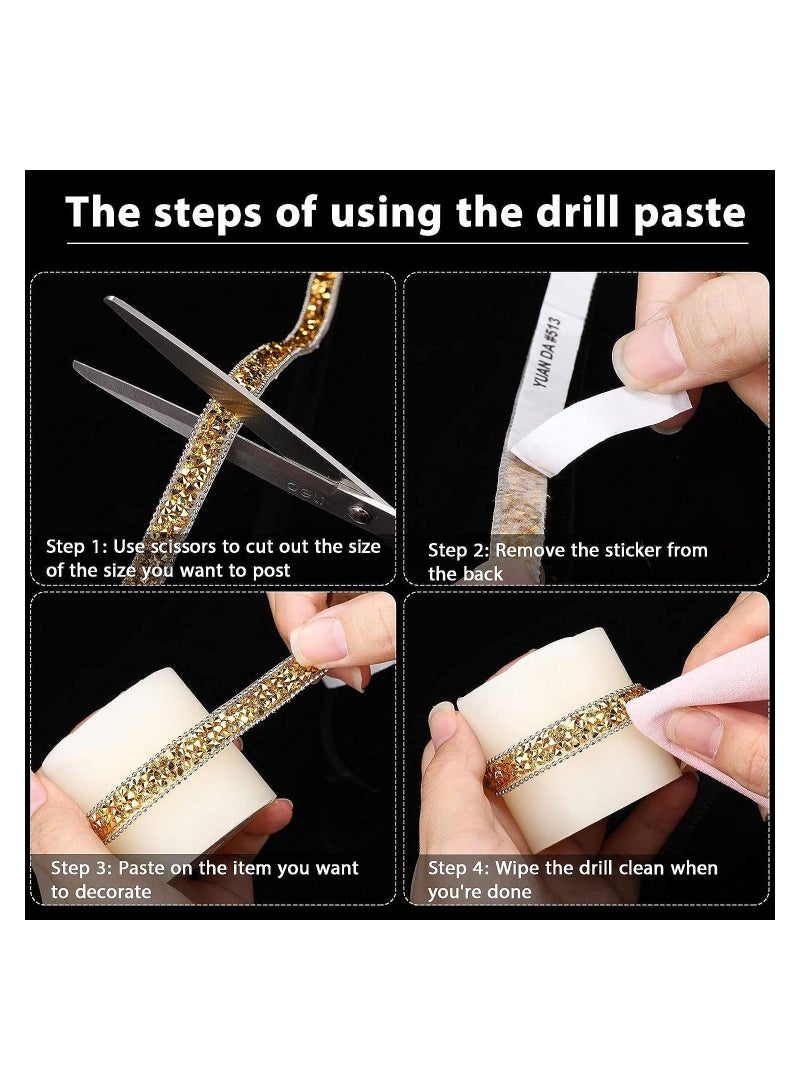 The steps of using the drill paste

deli

Step 1: Use scissors to cut out the size of the size you want to post

YUAN DA #513

Step 2: Remove the sticker from the back

Step 3: Paste on the item you want to decorate

Step 4: Wipe the drill clean when you're done