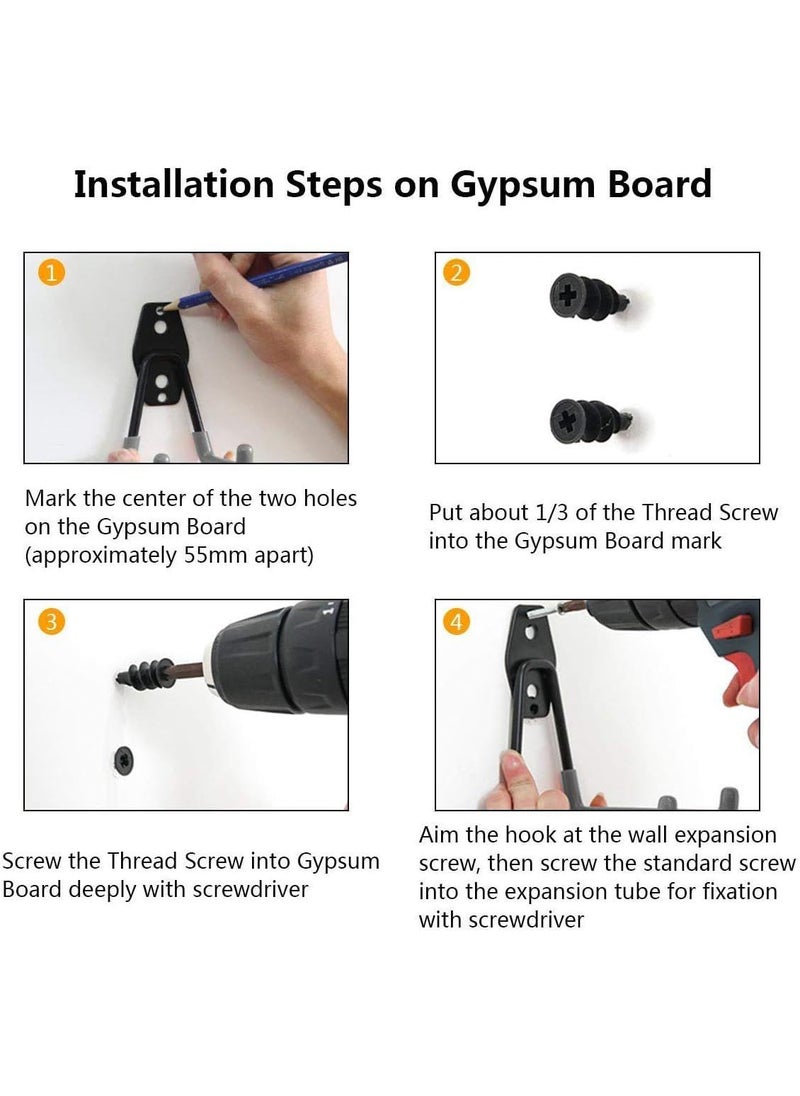 Installation Steps on Gypsum Board

1

Mark the center of the two holes on the Gypsum Board (approximately 55mm apart)

2

Put about 1/3 of the Thread Screw into the Gypsum Board mark

3

Screw the Thread Screw into Gypsum Board deeply with screwdriver

4

Aim the hook at the wall expansion screw, then screw the standard screw into the expansion tube for fixation with screwdriver