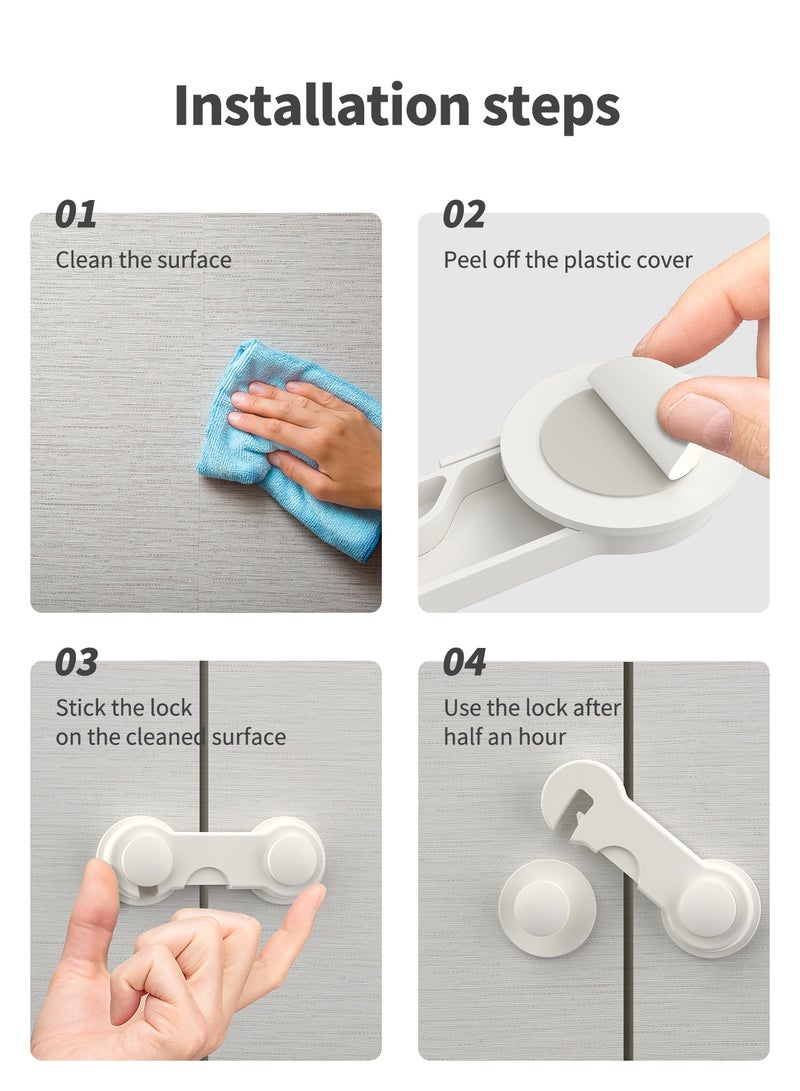 Installation steps

01
Clean the surface

02
Peel off the plastic cover

03
Stick the lock
on the cleaned surface

04
Use the lock after
half an hour