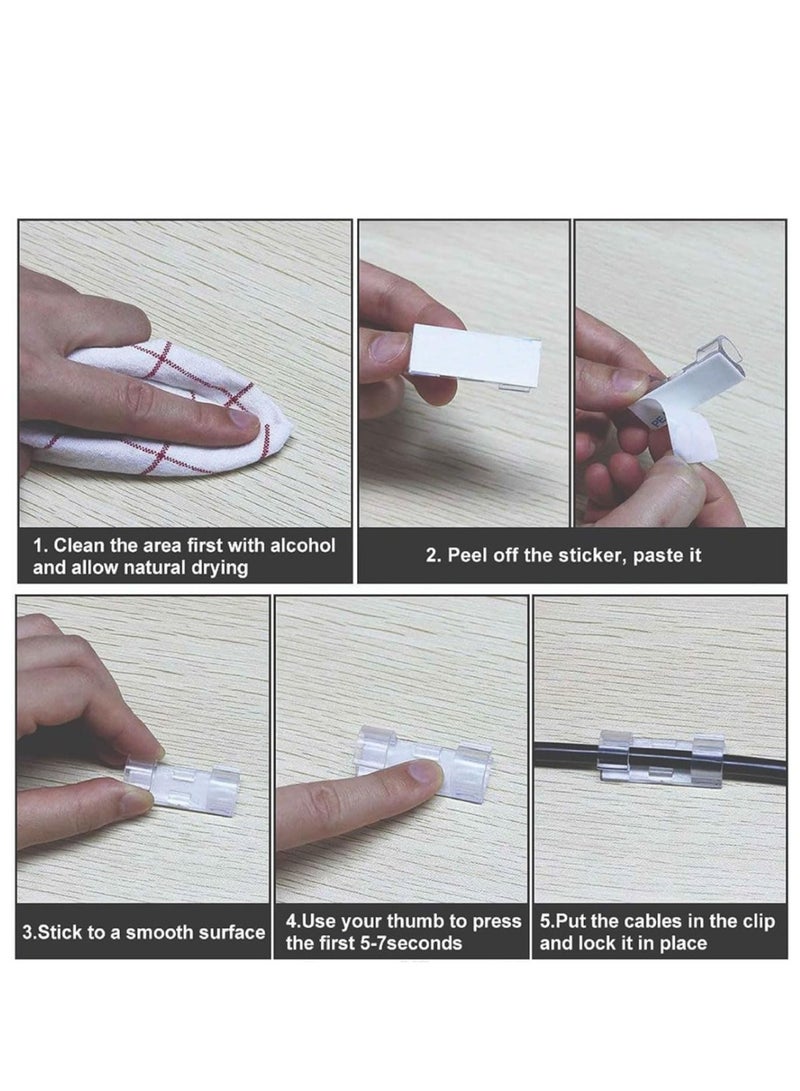 1. Clean the area first with alcohol and allow natural drying

2. Peel off the sticker, paste it

3.Stick to a smooth surface

4.Use your thumb to press the first 5-7seconds

5.Put the cables in the clip and lock it in place